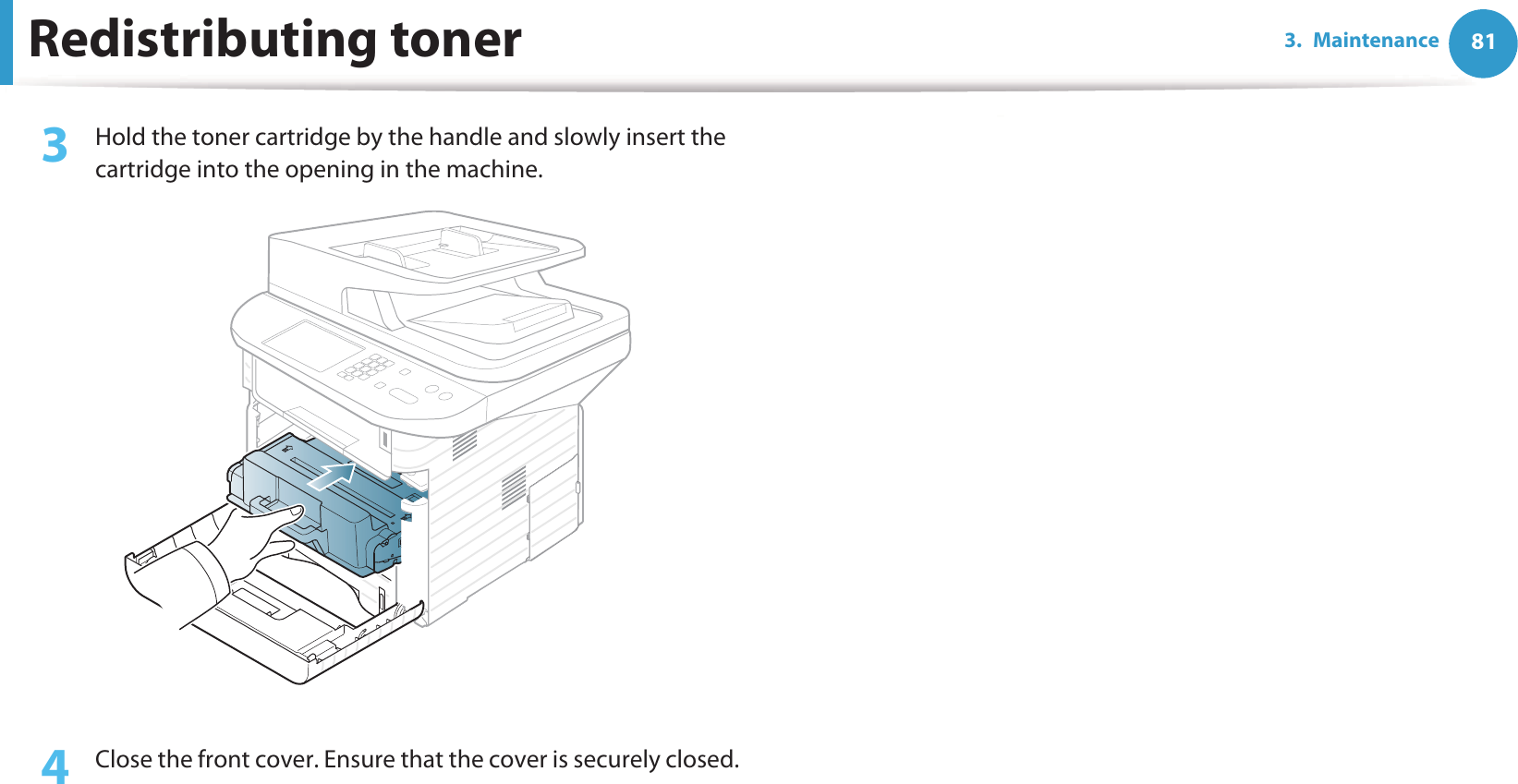 Redistributing toner

3. Maintenance 81

3 Hold the toner cartridge by the handle and slowly insert the cartridge into the opening in the machine.

4 Close the front cover. Ensure that the cover is securely closed.