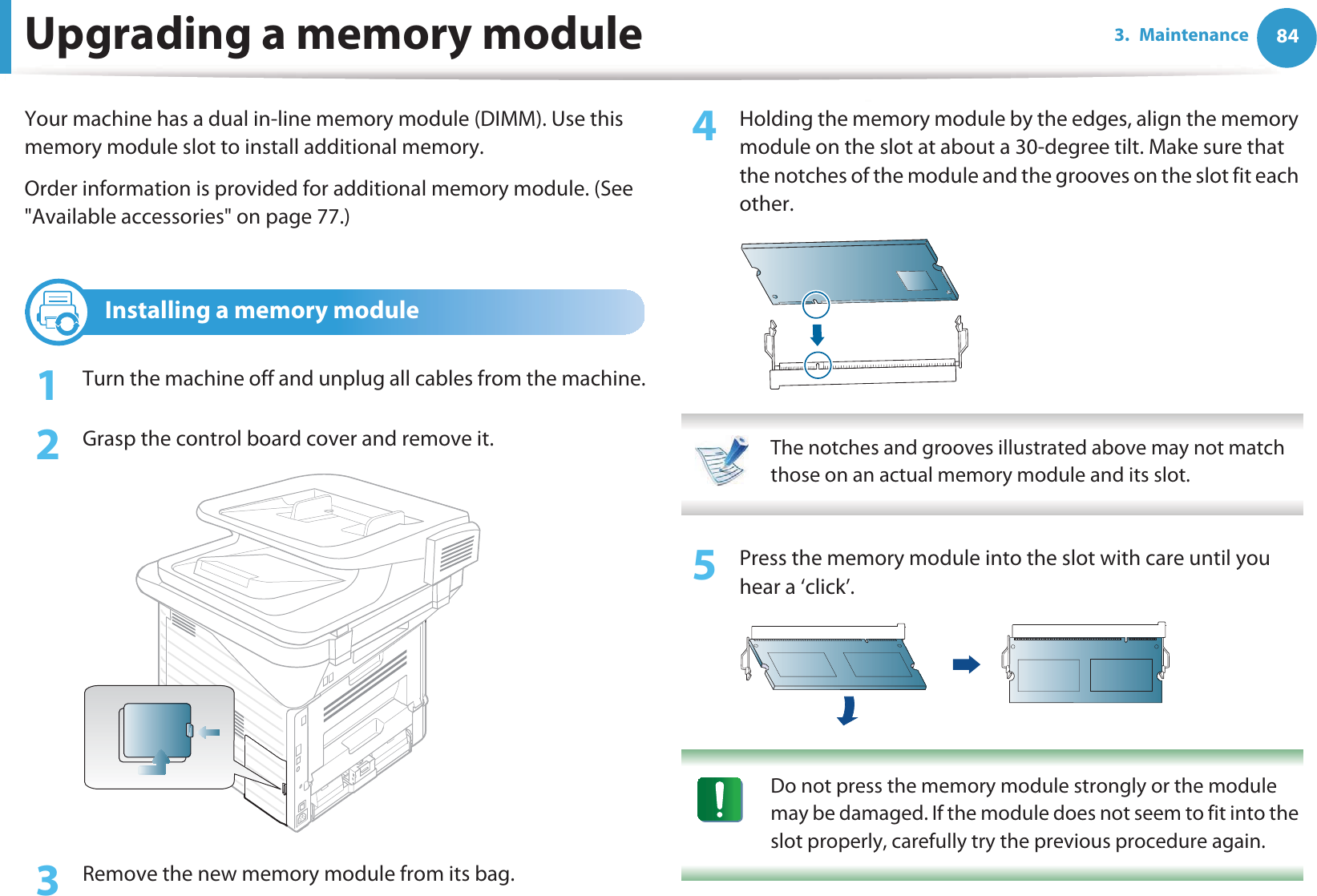 Upgrading a memory module

3. Maintenance 84

Your machine has a dual in-line memory module (DIMM). Use this memory module slot to install additional memory.

Order information is provided for additional memory module. (See "Available accessories" on page 77.)

Installing a memory module

1 Turn the machine off and unplug all cables from the machine.

2 Grasp the control board cover and remove it.

3 Remove the new memory module from its bag.

4 Holding the memory module by the edges, align the memory module on the slot at about a 30-degree tilt. Make sure that the notches of the module and the grooves on the slot fit each other.

The notches and grooves illustrated above may not match those on an actual memory module and its slot.

5 Press the memory module into the slot with care until you hear a ‘click’.

Do not press the memory module strongly or the module may be damaged. If the module does not seem to fit into the slot properly, carefully try the previous procedure again.