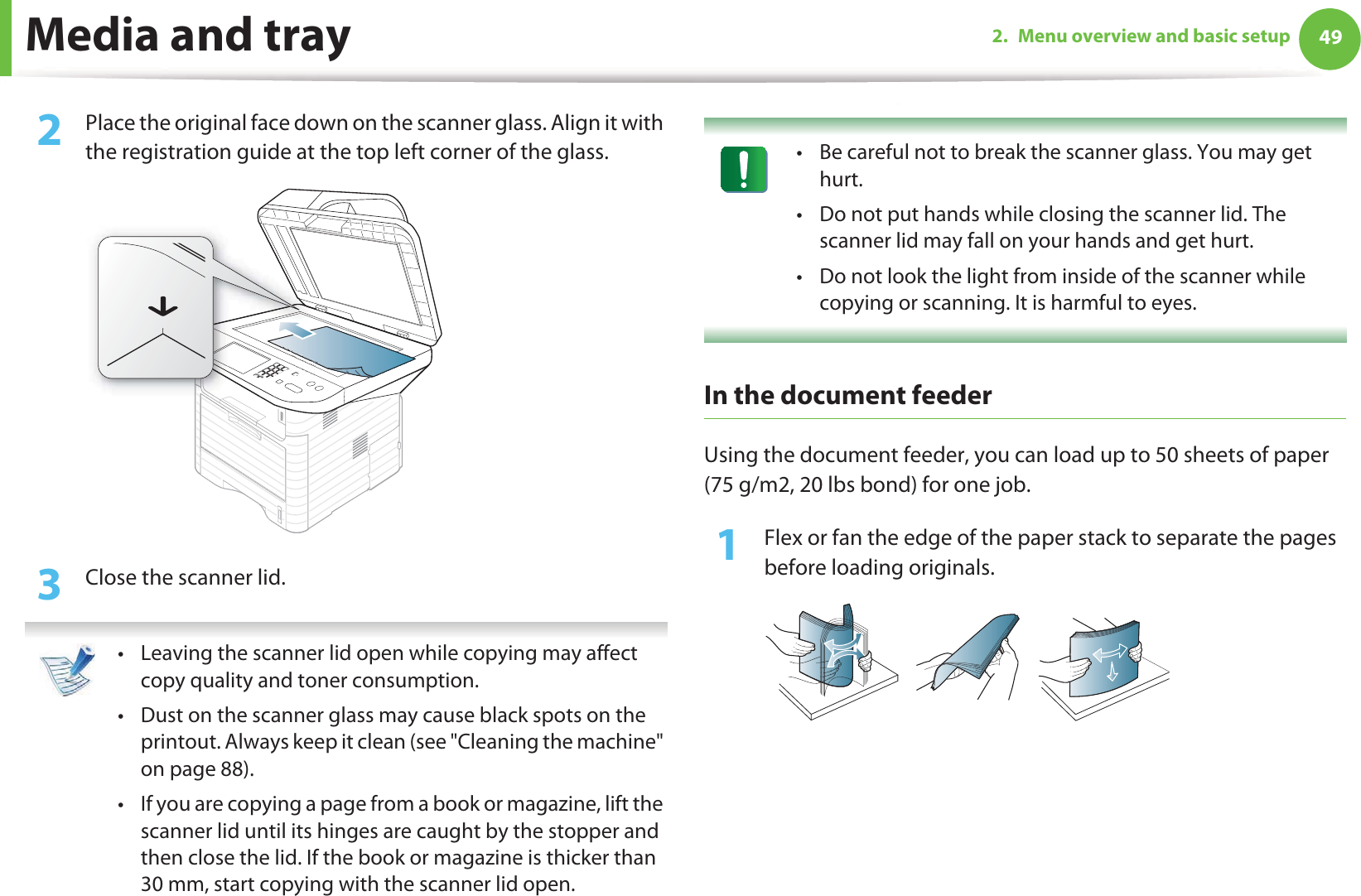 Media and tray

2. Menu overview and basic setup 49

2 Place the original face down on the scanner glass. Align it with the registration guide at the top left corner of the glass.

3 Close the scanner lid.

• Leaving the scanner lid open while copying may affect copy quality and toner consumption.

• Dust on the scanner glass may cause black spots on the printout. Always keep it clean (see "Cleaning the machine" on page 88).

• If you are copying a page from a book or magazine, lift the scanner lid until its hinges are caught by the stopper and then close the lid. If the book or magazine is thicker than 30 mm, start copying with the scanner lid open.

• Be careful not to break the scanner glass. You may get hurt.

• Do not put hands while closing the scanner lid. The scanner lid may fall on your hands and get hurt.

• Do not look the light from inside of the scanner while copying or scanning. It is harmful to eyes.

In the document feeder

Using the document feeder, you can load up to 50 sheets of paper (75 g/m2, 20 lbs bond) for one job.

1 Flex or fan the edge of the paper stack to separate the pages before loading originals.