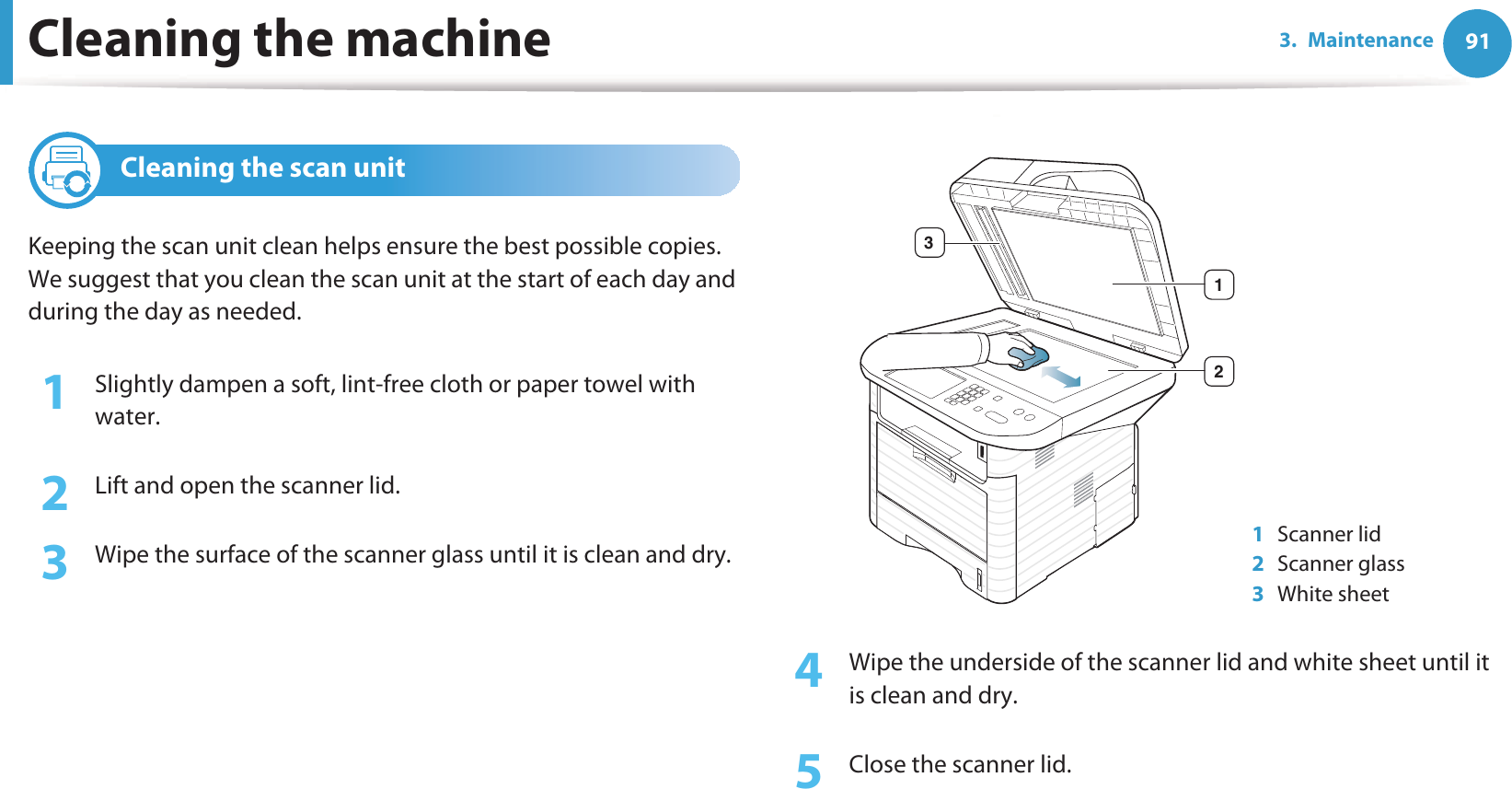 Cleaning the machine

3. Maintenance 91

Cleaning the scan unit

Keeping the scan unit clean helps ensure the best possible copies. We suggest that you clean the scan unit at the start of each day and during the day as needed.

1 Slightly dampen a soft, lint-free cloth or paper towel with water.

2 Lift and open the scanner lid.

3 Wipe the surface of the scanner glass until it is clean and dry.

3

1

2

1 Scanner lid
2 Scanner glass
3 White sheet

4 Wipe the underside of the scanner lid and white sheet until it is clean and dry.

5 Close the scanner lid.