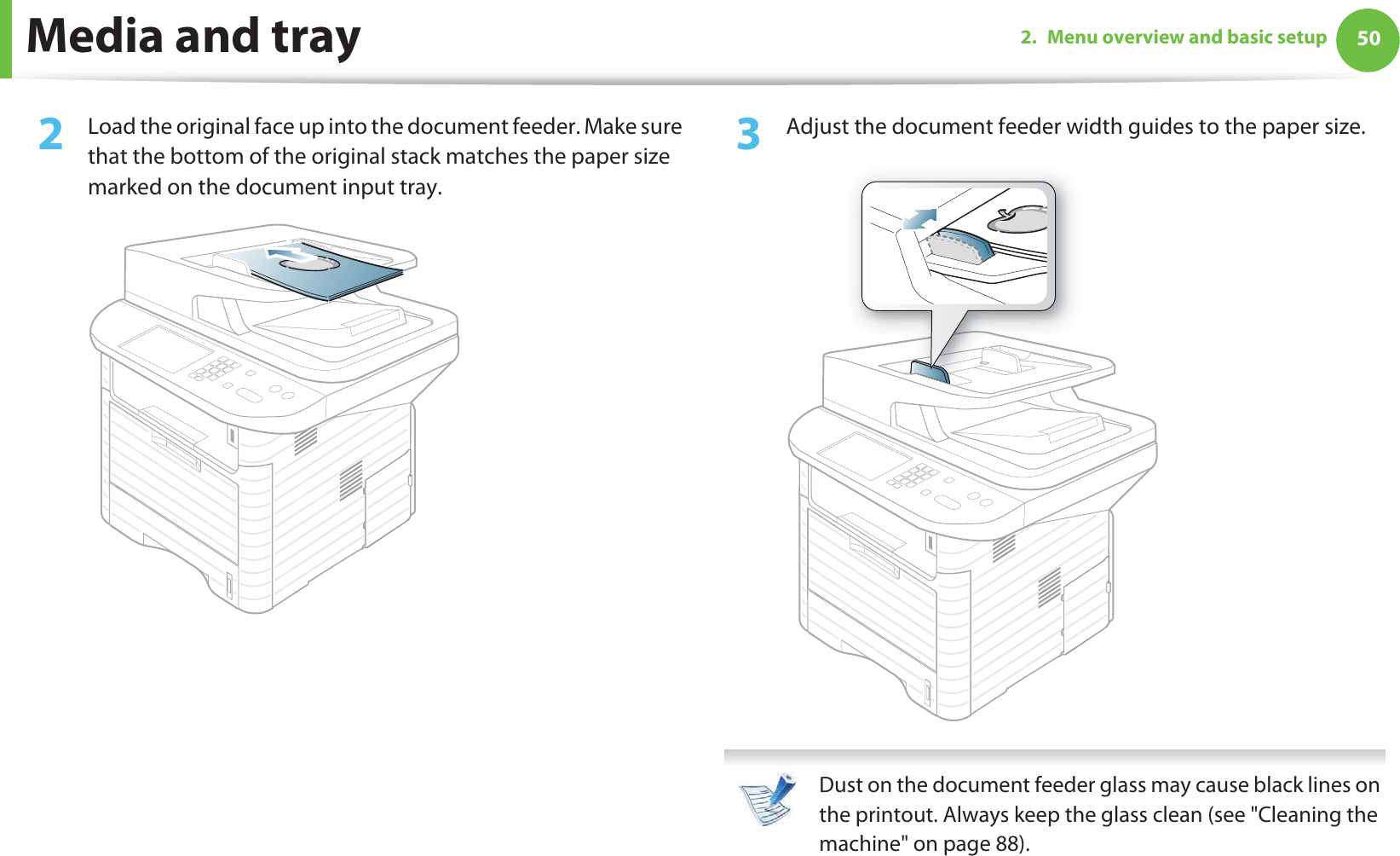 Media and tray

2. Menu overview and basic setup 50

2 Load the original face up into the document feeder. Make sure that the bottom of the original stack matches the paper size marked on the document input tray.

3 Adjust the document feeder width guides to the paper size.

Dust on the document feeder glass may cause black lines on the printout. Always keep the glass clean (see "Cleaning the machine" on page 88).