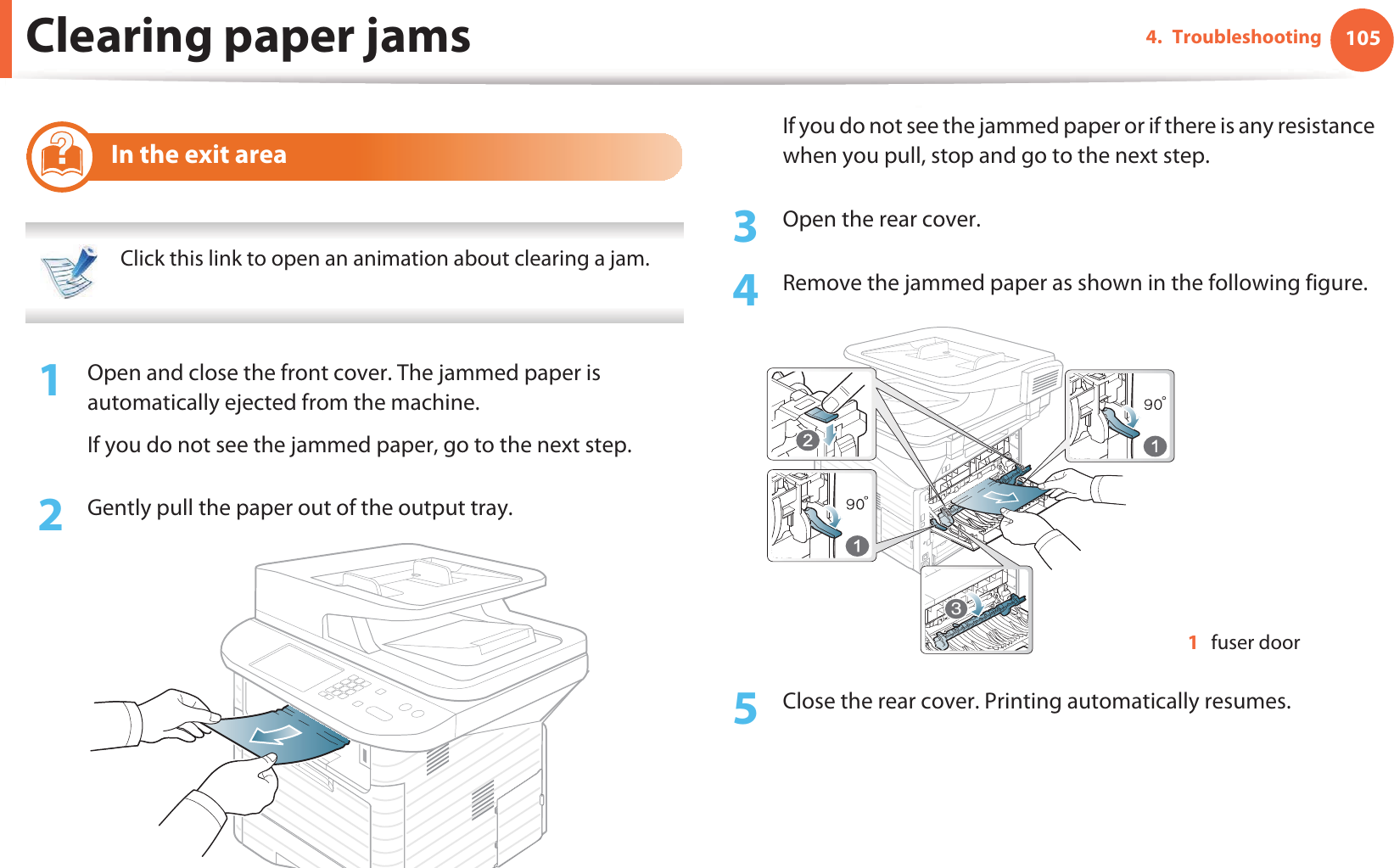 Clearing paper jams

4. Troubleshooting 105

In the exit area

Click this link to open an animation about clearing a jam.

1 Open and close the front cover. The jammed paper is automatically ejected from the machine.

If you do not see the jammed paper, go to the next step.

2 Gently pull the paper out of the output tray.

If you do not see the jammed paper or if there is any resistance when you pull, stop and go to the next step.

3 Open the rear cover.

4 Remove the jammed paper as shown in the following figure.

2

90°

1

90°

1

3

1 fuser door

5 Close the rear cover. Printing automatically resumes.