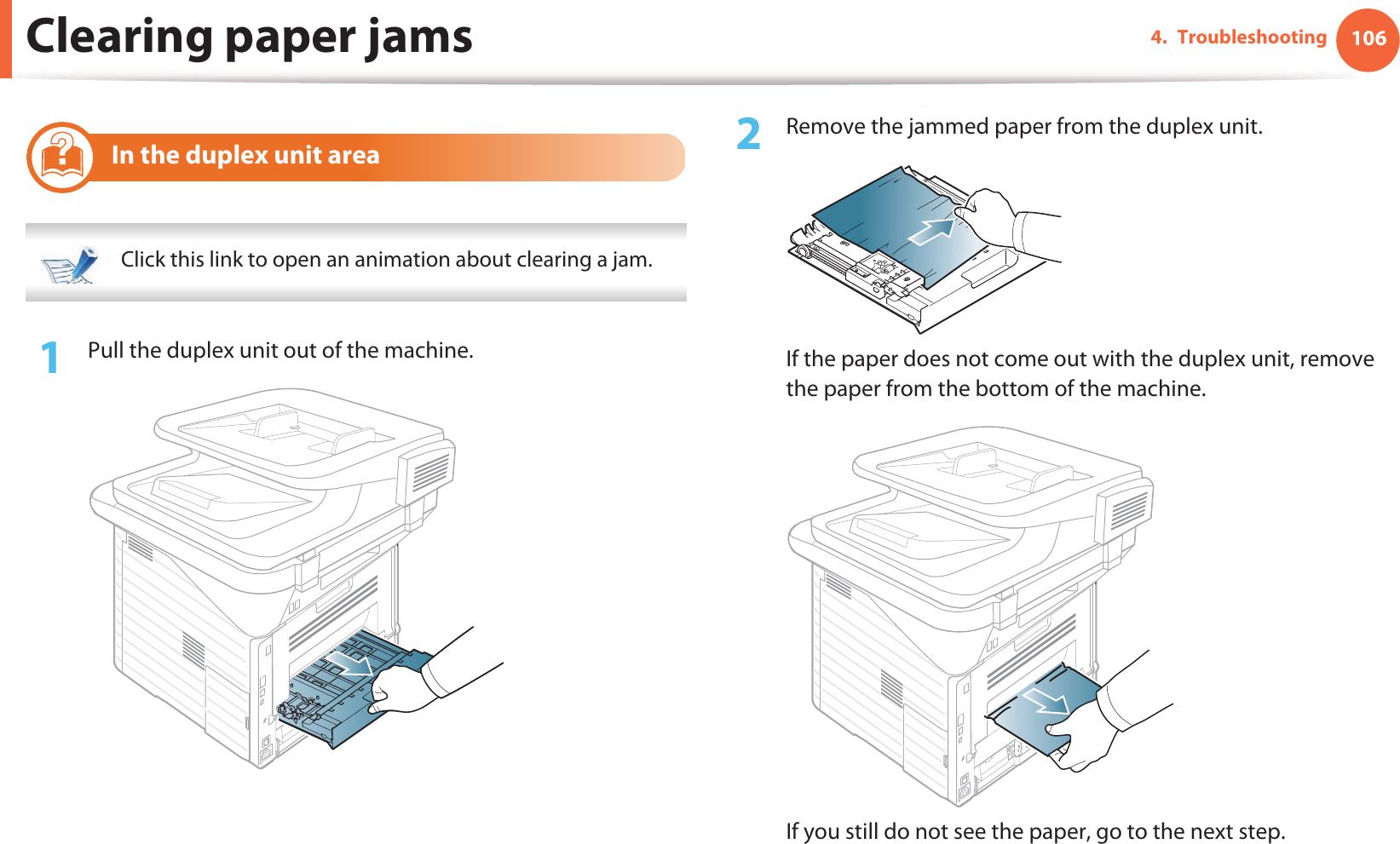 Clearing paper jams

4. Troubleshooting 106

In the duplex unit area

Click this link to open an animation about clearing a jam.

1 Pull the duplex unit out of the machine.

2 Remove the jammed paper from the duplex unit.

If the paper does not come out with the duplex unit, remove the paper from the bottom of the machine.

If you still do not see the paper, go to the next step.