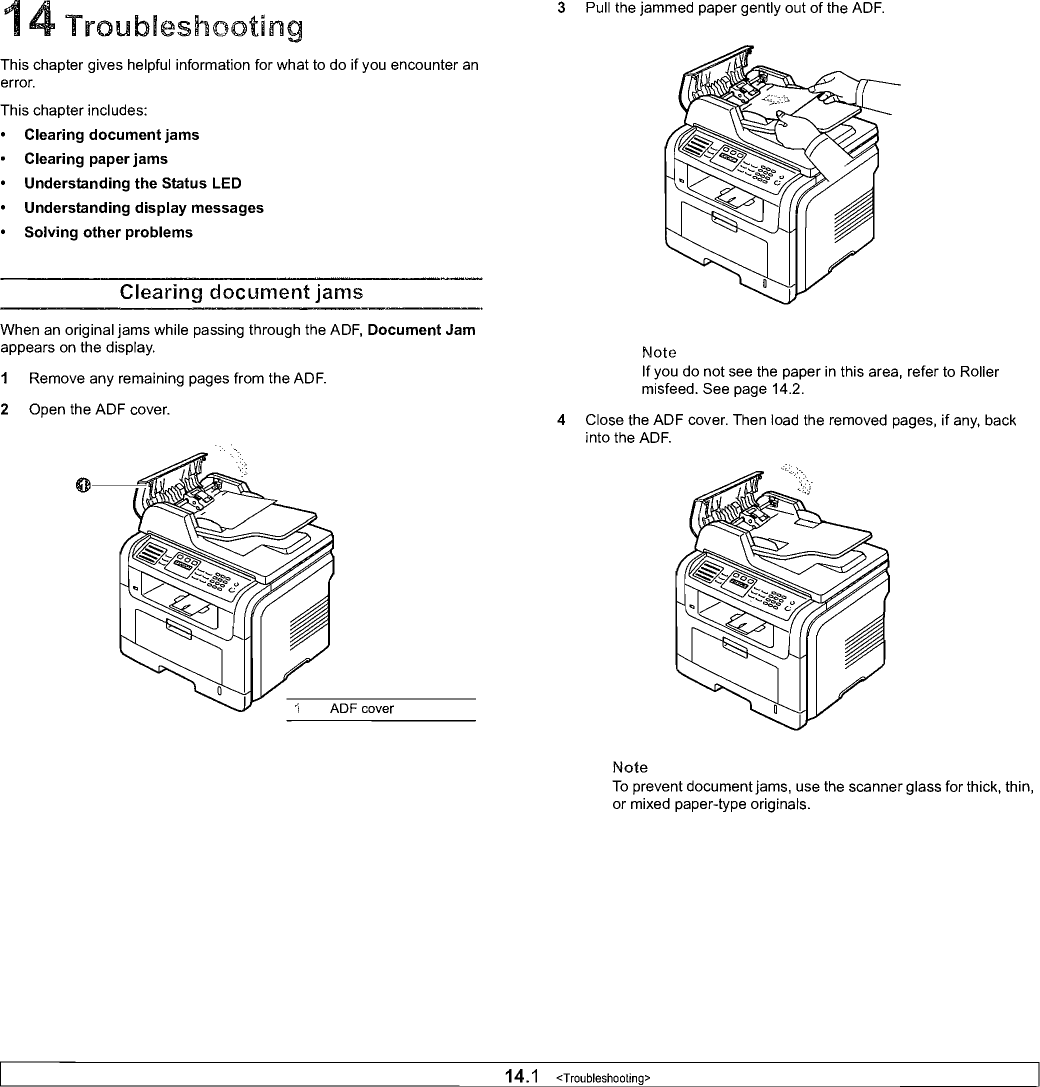 14 Troubleshooting

This chapter gives helpful information for what to do if you encounter an error.

This chapter includes:

• Clearing document jams
• Clearing paper jams
• Understanding the Status LED
• Understanding display messages
• Solving other problems

Clearing document jams

When an original jams while passing through the ADF, Document Jam appears on the display.

1 Remove any remaining pages from the ADF.

2 Open the ADF cover.

1

1 ADF cover

3 Pull the jammed paper gently out of the ADF.

Note
If you do not see the paper in this area, refer to Roller misfeed. See page 14.2.

4 Close the ADF cover. Then load the removed pages, if any, back into the ADF.

Note
To prevent document jams, use the scanner glass for thick, thin, or mixed paper-type originals.

14.1 <Troubleshooting>