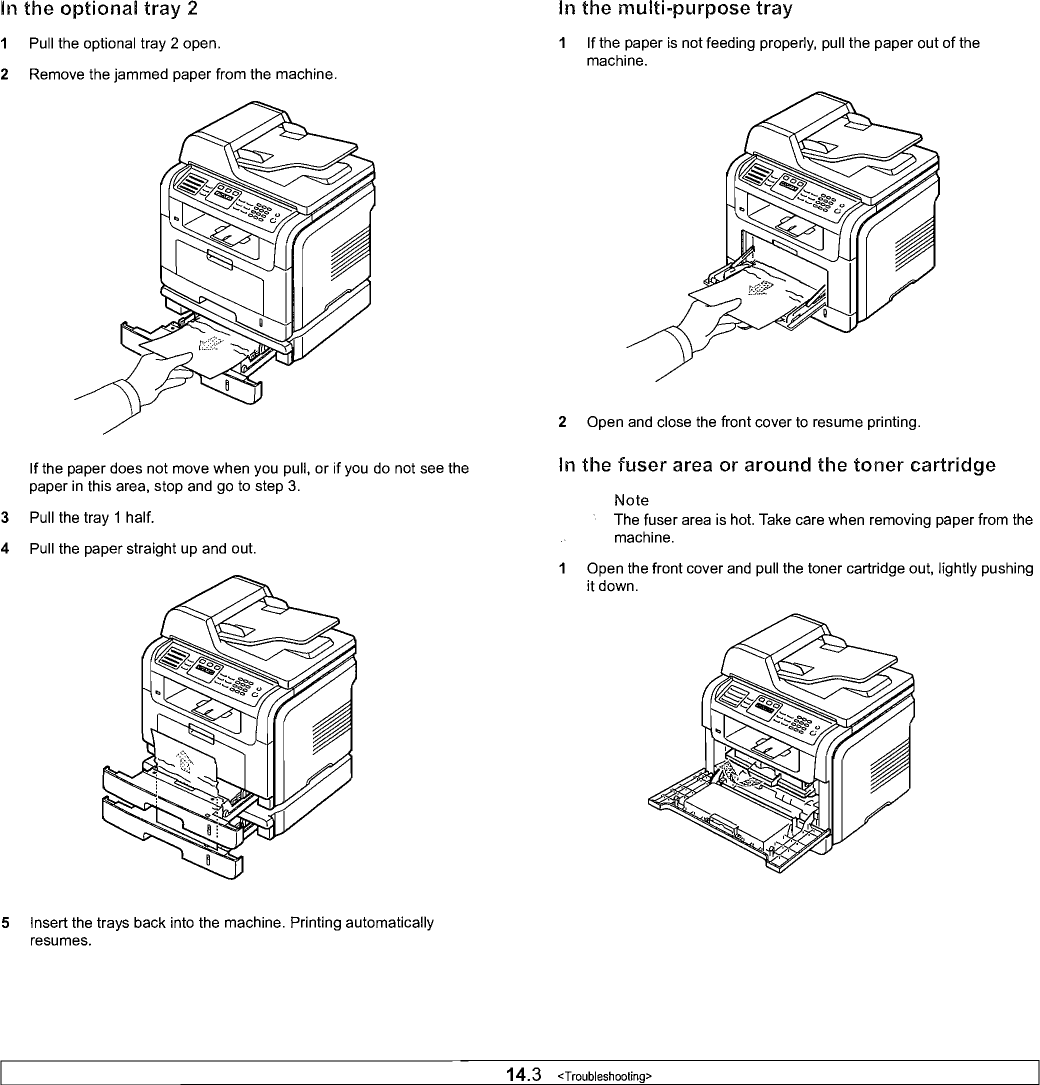 In the optional tray 2

1 Pull the optional tray 2 open.

2 Remove the jammed paper from the machine.

If the paper does not move when you pull, or if you do not see the paper in this area, stop and go to step 3.

3 Pull the tray 1 half.

4 Pull the paper straight up and out.

5 Insert the trays back into the machine. Printing automatically resumes.

In the multi-purpose tray

1 If the paper is not feeding properly, pull the paper out of the machine.

2 Open and close the front cover to resume printing.

In the fuser area or around the toner cartridge

Note
The fuser area is hot. Take care when removing paper from the machine.

1 Open the front cover and pull the toner cartridge out, lightly pushing it down.

14.3 <Troubleshooting>