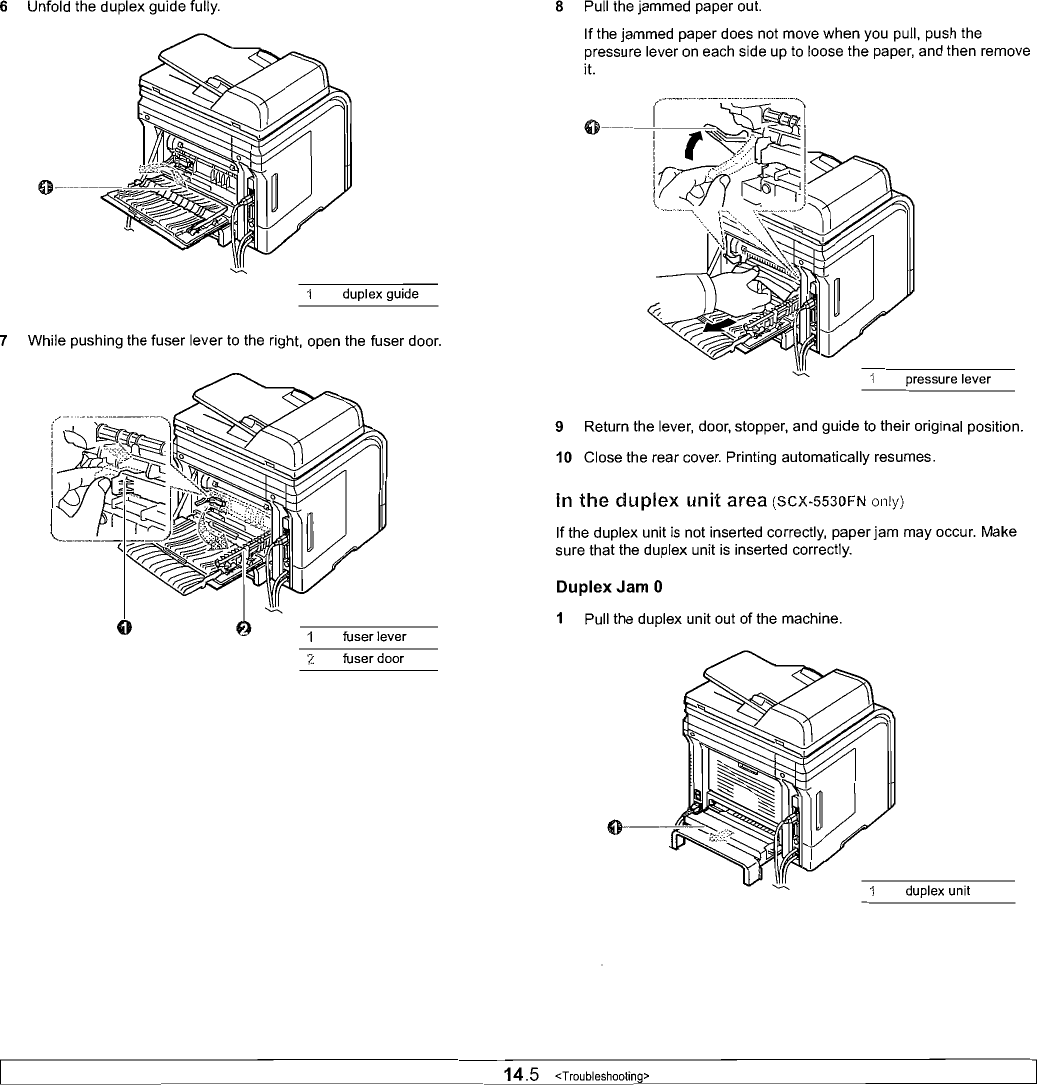 6 Unfold the duplex guide fully.

1

| 1 | duplex guide |
|---|---|

7 While pushing the fuser lever to the right, open the fuser door.

1 2

| 1 | fuser lever |
|---|---|
| 2 | fuser door |

8 Pull the jammed paper out.

If the jammed paper does not move when you pull, push the pressure lever on each side up to loose the paper, and then remove it.

1

| 1 | pressure lever |
|---|---|

9 Return the lever, door, stopper, and guide to their original position.

10 Close the rear cover. Printing automatically resumes.

In the duplex unit area (SCX-5530FN only)

If the duplex unit is not inserted correctly, paper jam may occur. Make sure that the duplex unit is inserted correctly.

Duplex Jam 0

1 Pull the duplex unit out of the machine.

1

| 1 | duplex unit |
|---|---|

14.5 <Troubleshooting>