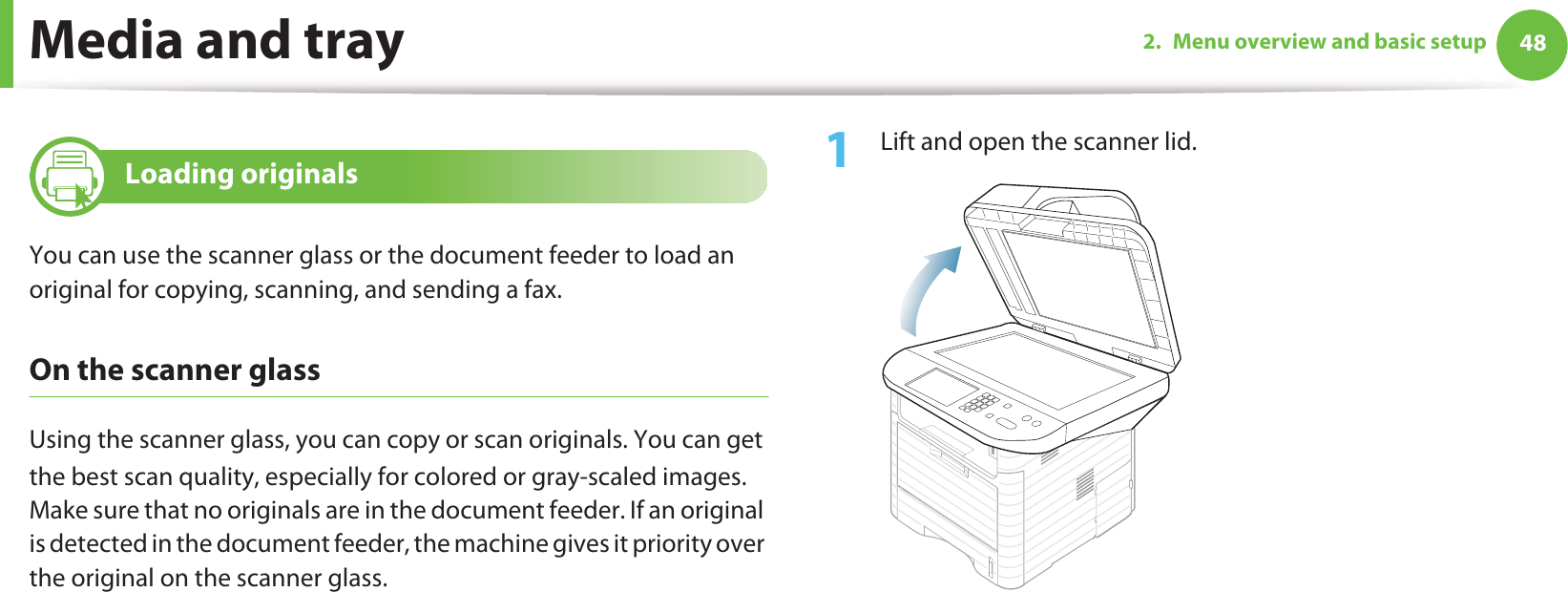 Media and tray

2. Menu overview and basic setup 48

Loading originals

You can use the scanner glass or the document feeder to load an original for copying, scanning, and sending a fax.

On the scanner glass

Using the scanner glass, you can copy or scan originals. You can get the best scan quality, especially for colored or gray-scaled images. Make sure that no originals are in the document feeder. If an original is detected in the document feeder, the machine gives it priority over the original on the scanner glass.

1 Lift and open the scanner lid.