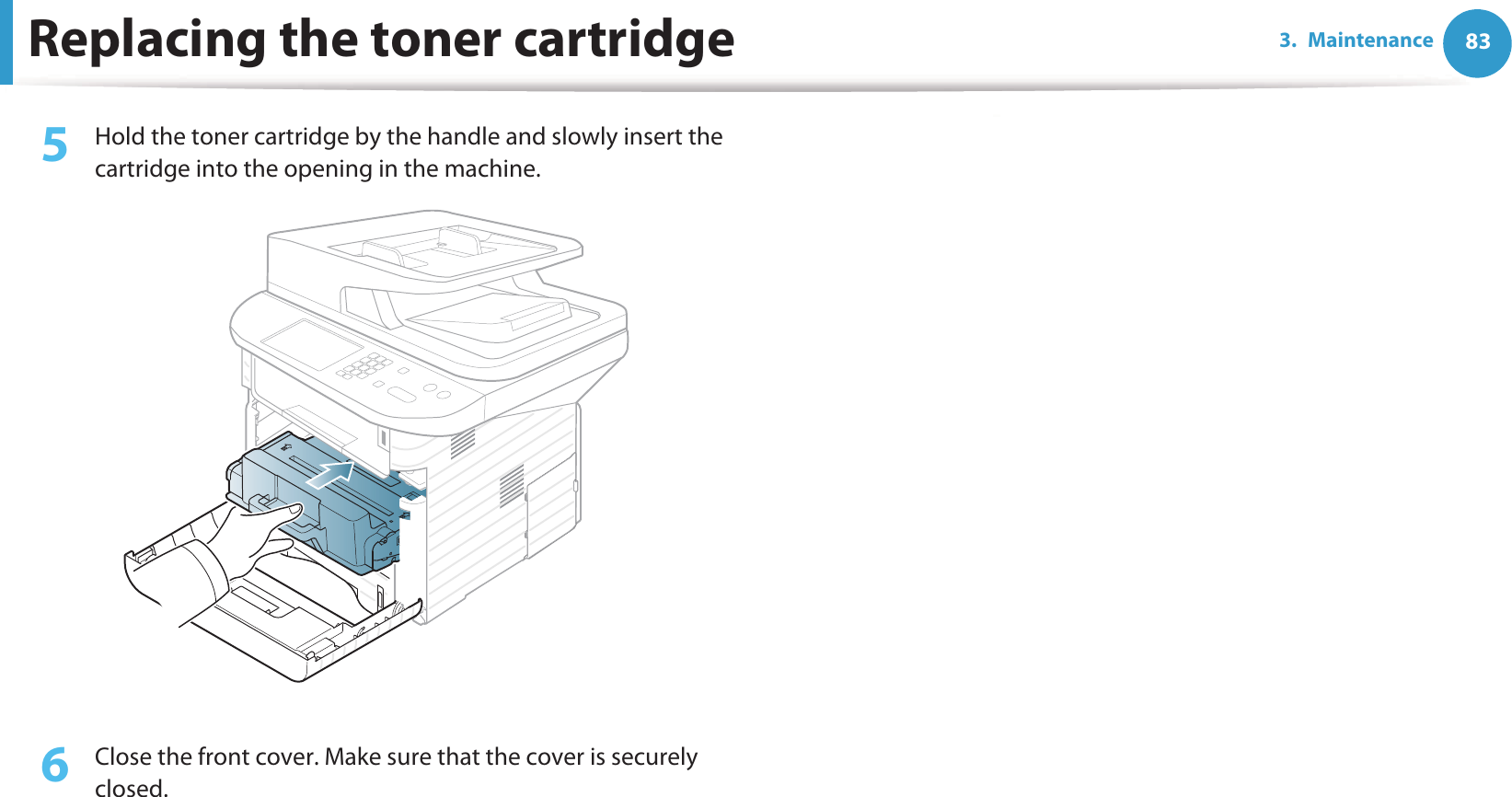 Replacing the toner cartridge

3. Maintenance 83

5 Hold the toner cartridge by the handle and slowly insert the cartridge into the opening in the machine.

6 Close the front cover. Make sure that the cover is securely closed.