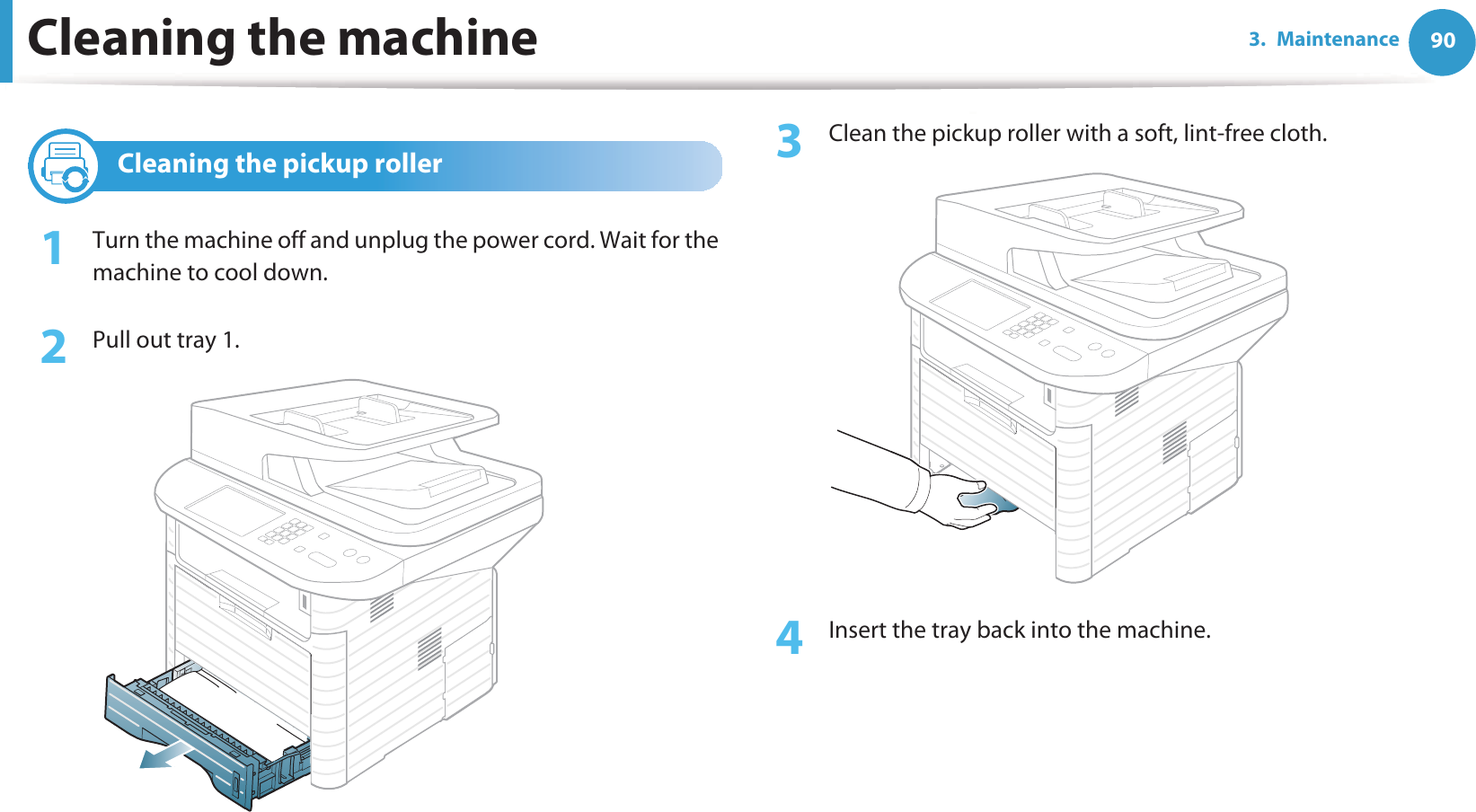 Cleaning the machine

3. Maintenance 90

Cleaning the pickup roller

1 Turn the machine off and unplug the power cord. Wait for the machine to cool down.

2 Pull out tray 1.

3 Clean the pickup roller with a soft, lint-free cloth.

4 Insert the tray back into the machine.