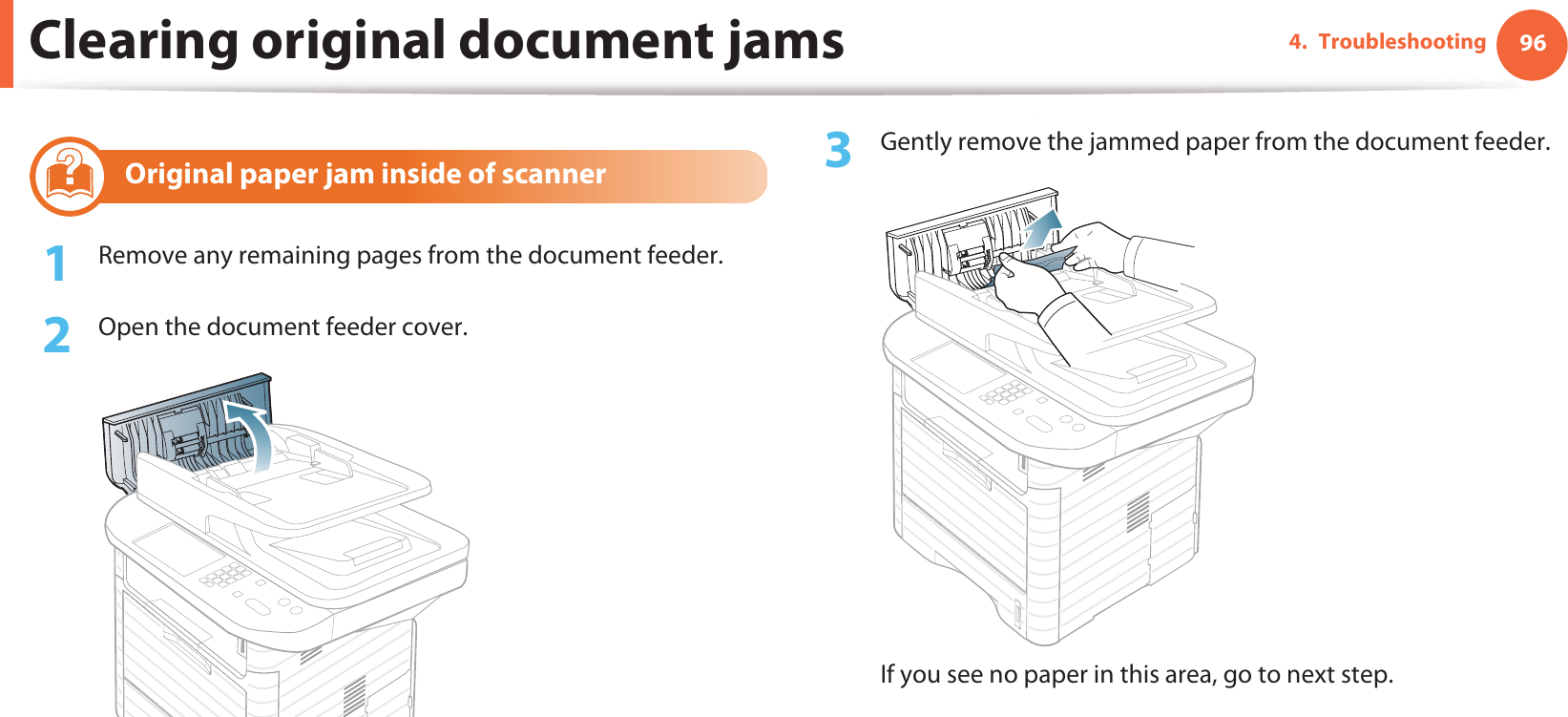 Clearing original document jams

4. Troubleshooting 96

Original paper jam inside of scanner

1 Remove any remaining pages from the document feeder.

2 Open the document feeder cover.

3 Gently remove the jammed paper from the document feeder.

If you see no paper in this area, go to next step.