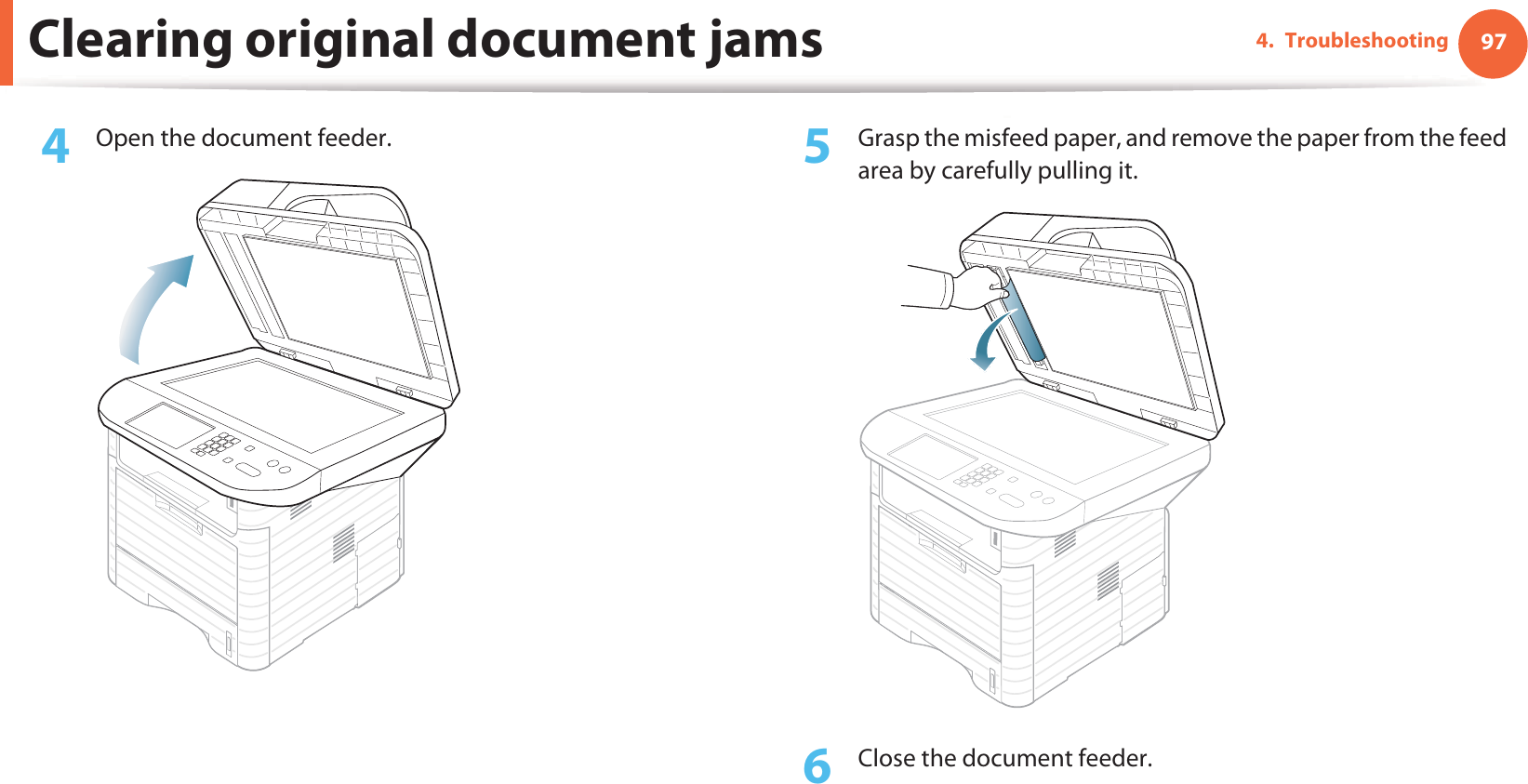 Clearing original document jams

4. Troubleshooting 97

4 Open the document feeder.

5 Grasp the misfeed paper, and remove the paper from the feed area by carefully pulling it.

6 Close the document feeder.