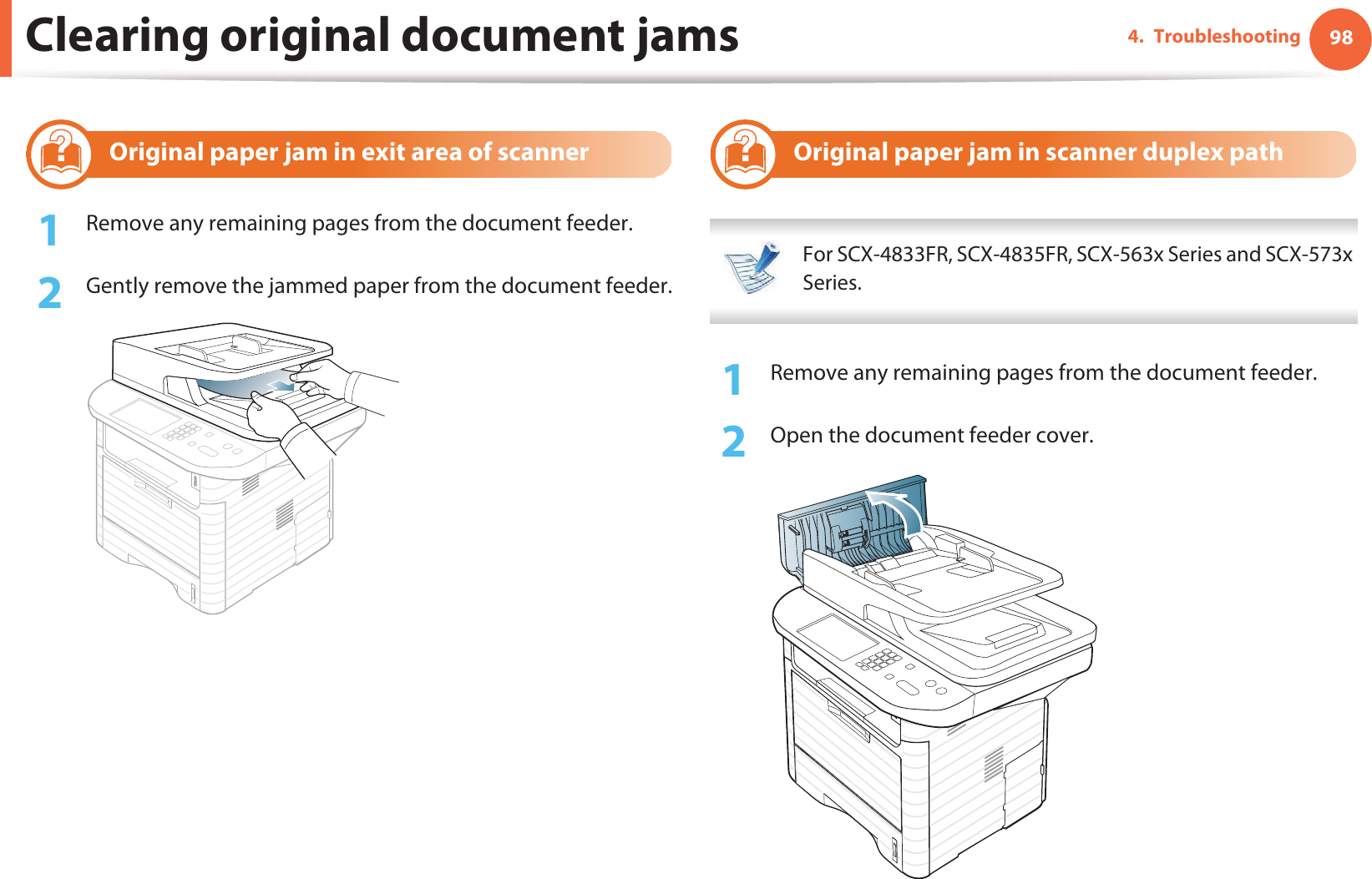 Clearing original document jams

4. Troubleshooting 98

Original paper jam in exit area of scanner

1 Remove any remaining pages from the document feeder.

2 Gently remove the jammed paper from the document feeder.

Original paper jam in scanner duplex path

For SCX-4833FR, SCX-4835FR, SCX-563x Series and SCX-573x Series.

1 Remove any remaining pages from the document feeder.

2 Open the document feeder cover.