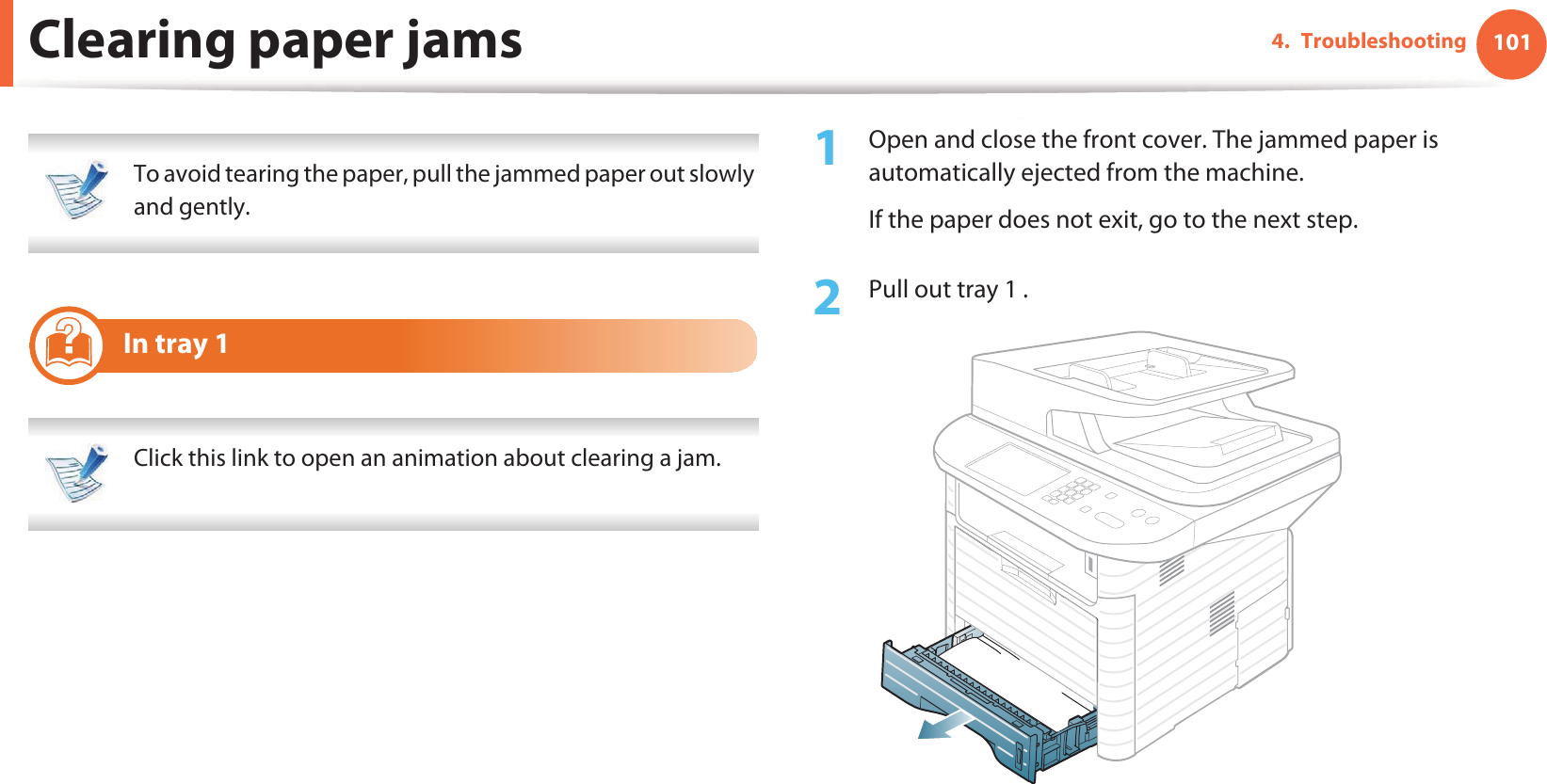 Clearing paper jams

4. Troubleshooting 101

To avoid tearing the paper, pull the jammed paper out slowly and gently.

In tray 1

Click this link to open an animation about clearing a jam.

1 Open and close the front cover. The jammed paper is automatically ejected from the machine.

If the paper does not exit, go to the next step.

2 Pull out tray 1 .