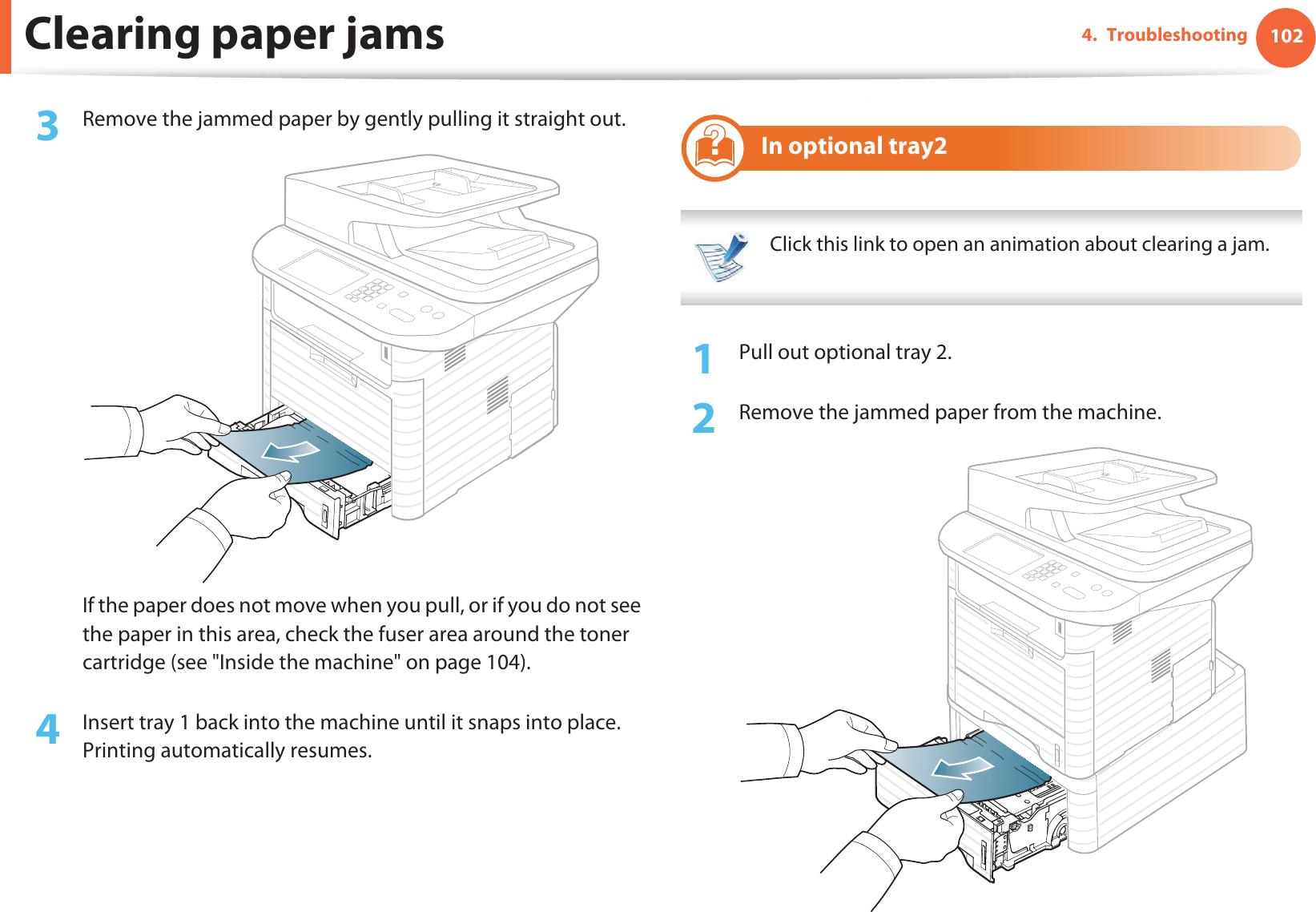 Clearing paper jams

4. Troubleshooting 102

3 Remove the jammed paper by gently pulling it straight out.

If the paper does not move when you pull, or if you do not see the paper in this area, check the fuser area around the toner cartridge (see "Inside the machine" on page 104).

4 Insert tray 1 back into the machine until it snaps into place. Printing automatically resumes.

In optional tray2

Click this link to open an animation about clearing a jam.

1 Pull out optional tray 2.

2 Remove the jammed paper from the machine.