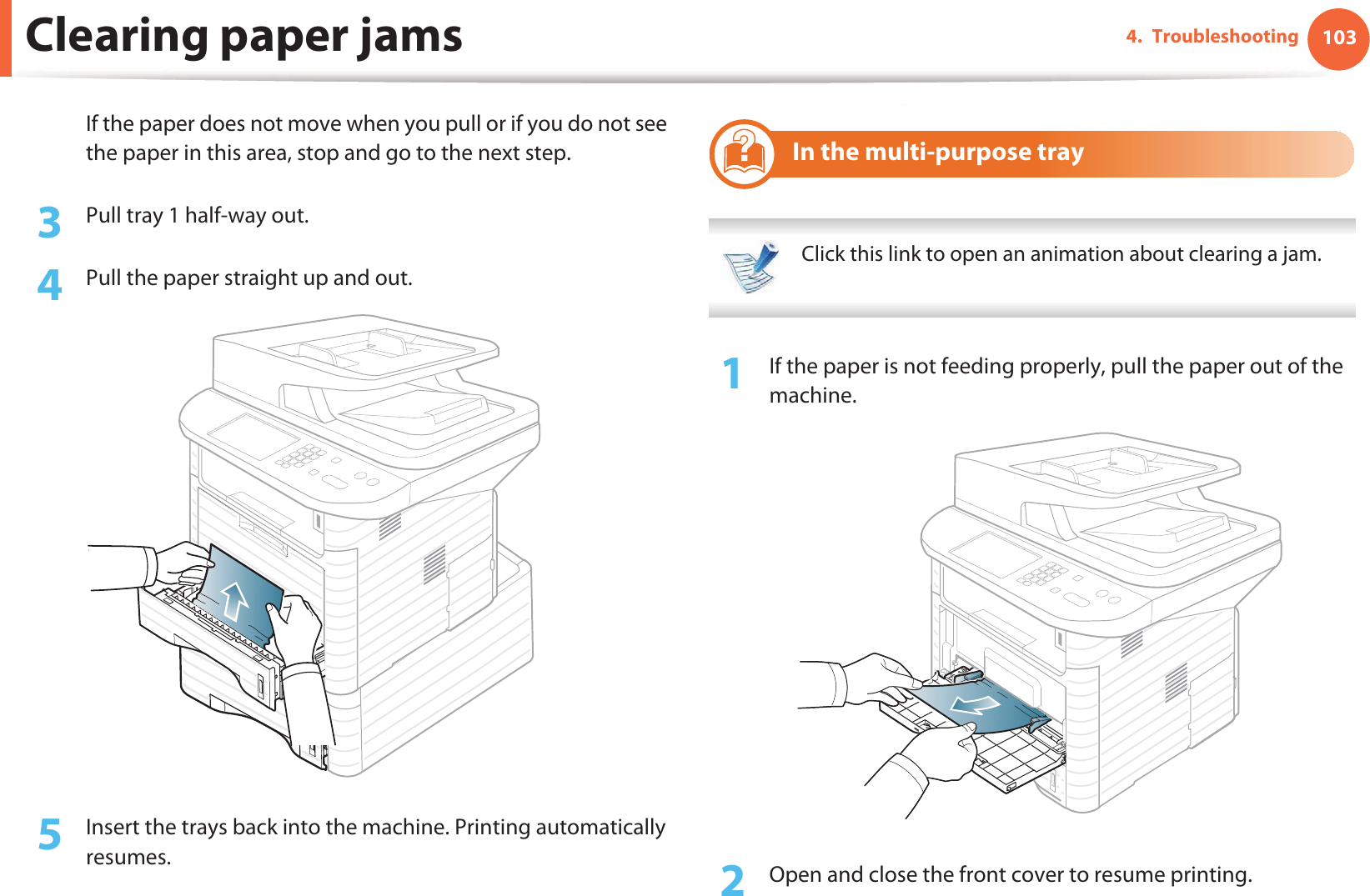 Clearing paper jams

4. Troubleshooting 103

If the paper does not move when you pull or if you do not see the paper in this area, stop and go to the next step.

3 Pull tray 1 half-way out.

4 Pull the paper straight up and out.

5 Insert the trays back into the machine. Printing automatically resumes.

In the multi-purpose tray

Click this link to open an animation about clearing a jam.

1 If the paper is not feeding properly, pull the paper out of the machine.

2 Open and close the front cover to resume printing.