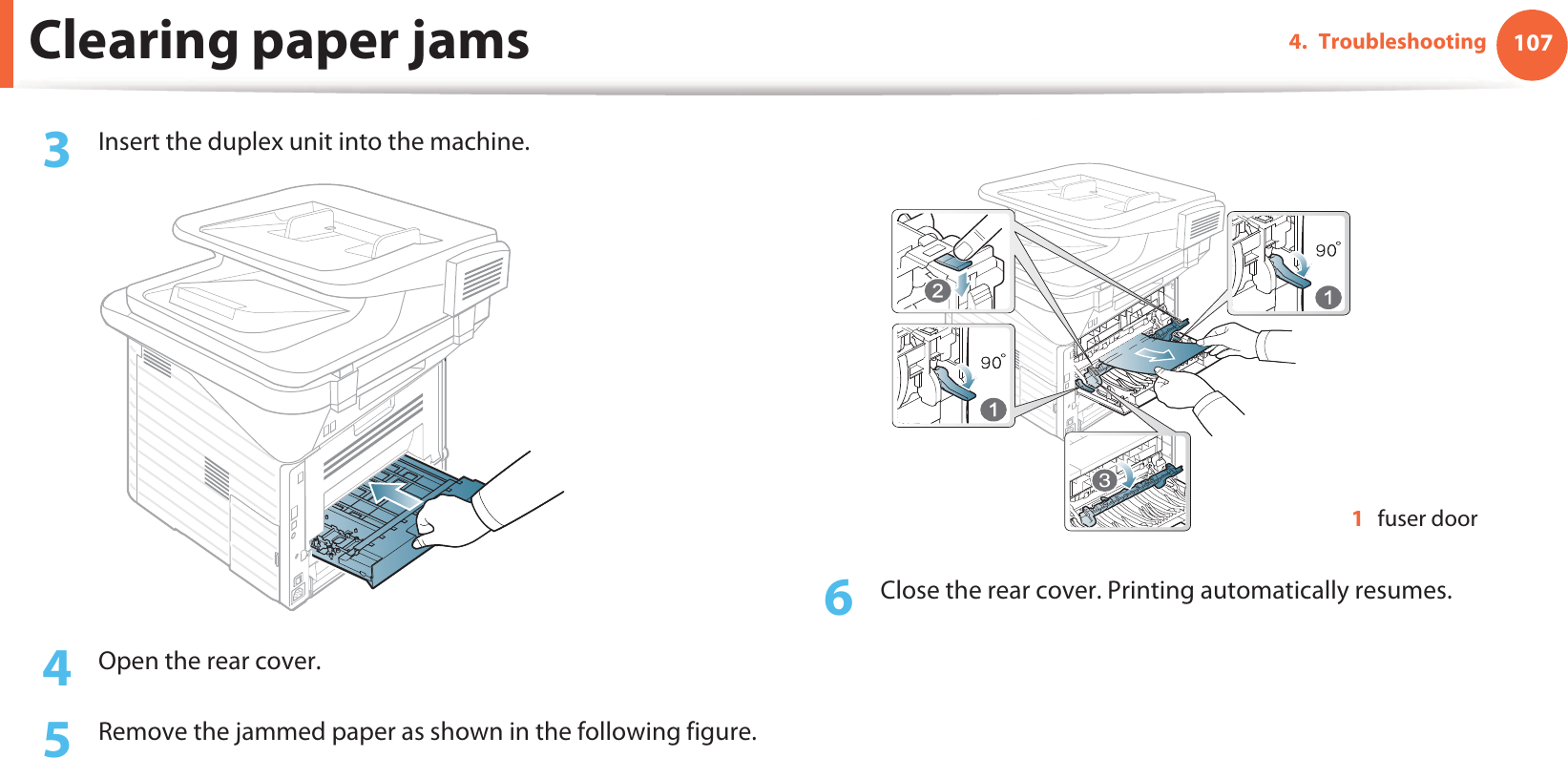 Clearing paper jams

4. Troubleshooting 107

3 Insert the duplex unit into the machine.

4 Open the rear cover.

5 Remove the jammed paper as shown in the following figure.

2

90°

1

90°

1

3

1 fuser door

6 Close the rear cover. Printing automatically resumes.