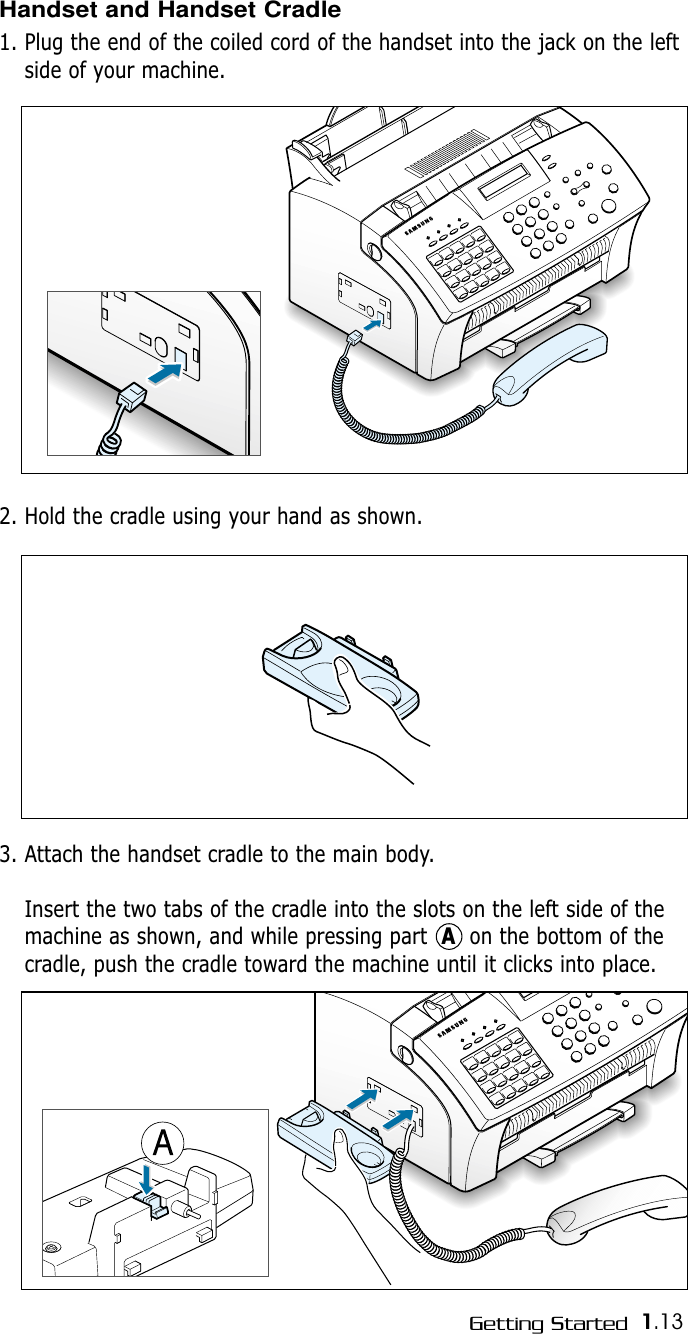 Handset and Handset Cradle

1. Plug the end of the coiled cord of the handset into the jack on the left side of your machine.

SAMSUNG

2. Hold the cradle using your hand as shown.

3. Attach the handset cradle to the main body.

Insert the two tabs of the cradle into the slots on the left side of the machine as shown, and while pressing part A on the bottom of the cradle, push the cradle toward the machine until it clicks into place.

SAMSUNG

A

Getting Started 1.13