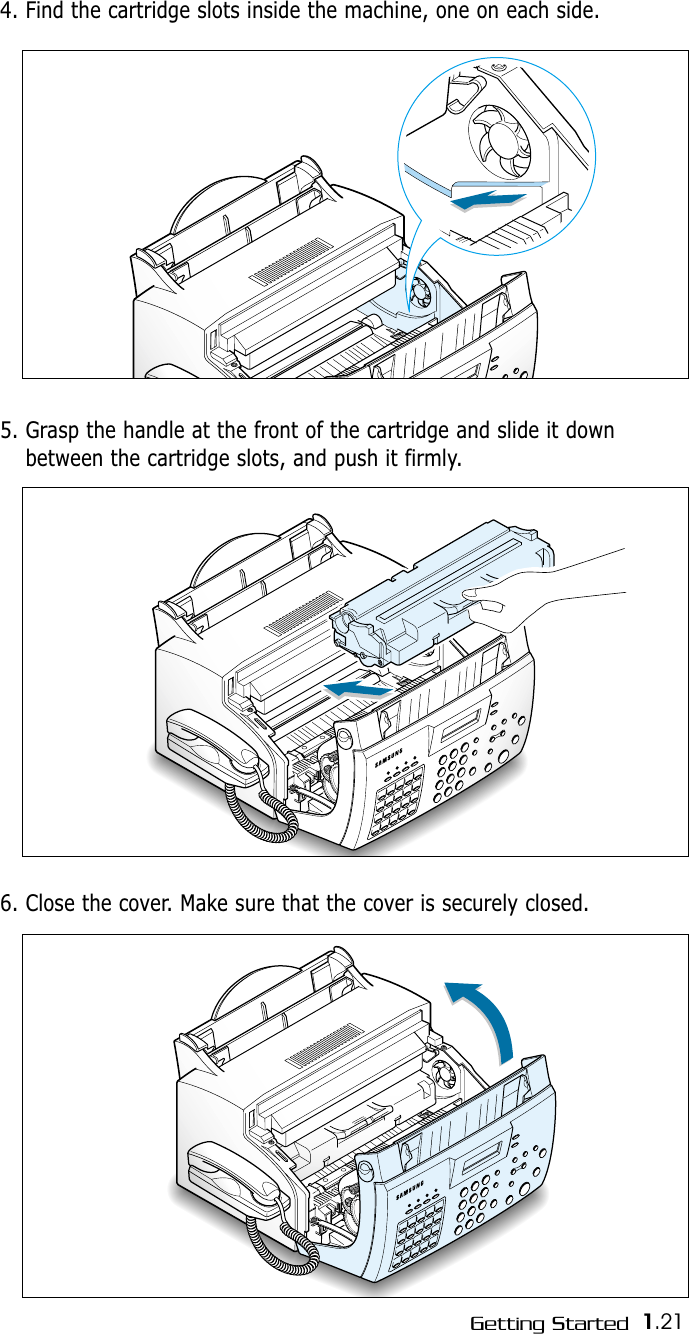 4. Find the cartridge slots inside the machine, one on each side.

5. Grasp the handle at the front of the cartridge and slide it down between the cartridge slots, and push it firmly.

SAMSUNG

6. Close the cover. Make sure that the cover is securely closed.

SAMSUNG

Getting Started 1.21