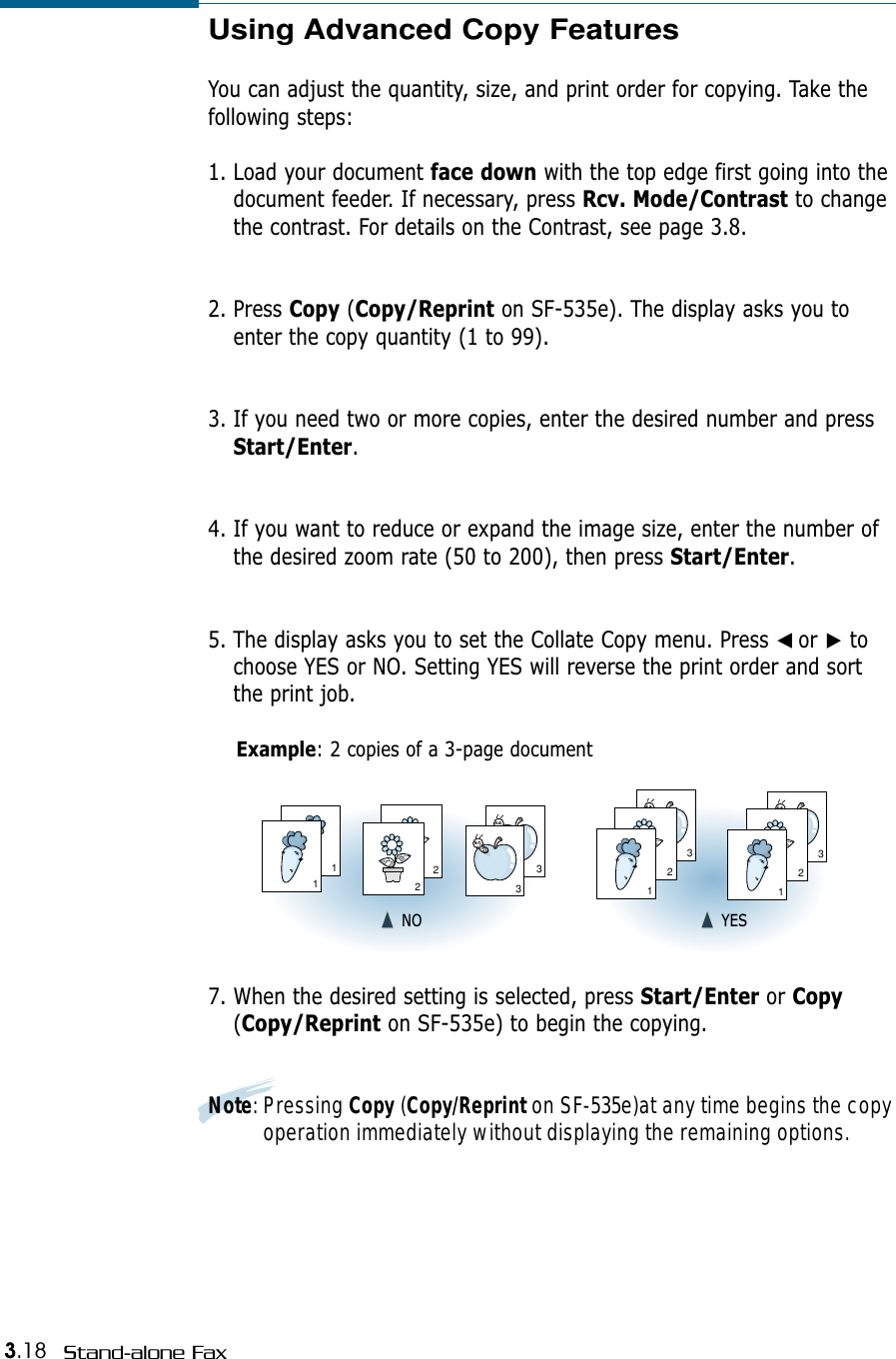 Using Advanced Copy Features

You can adjust the quantity, size, and print order for copying. Take the following steps:

1. Load your document face down with the top edge first going into the document feeder. If necessary, press Rcv. Mode/Contrast to change the contrast. For details on the Contrast, see page 3.8.

2. Press Copy (Copy/Reprint on SF-535e). The display asks you to enter the copy quantity (1 to 99).

3. If you need two or more copies, enter the desired number and press Start/Enter.

4. If you want to reduce or expand the image size, enter the number of the desired zoom rate (50 to 200), then press Start/Enter.

5. The display asks you to set the Collate Copy menu. Press ◄ or ► to choose YES or NO. Setting YES will reverse the print order and sort the print job.

Example: 2 copies of a 3-page document

1 1 2 2 3 3
▲ NO

3 2 1 3 2 1
▲ YES

7. When the desired setting is selected, press Start/Enter or Copy (Copy/Reprint on SF-535e) to begin the copying.

Note: Pressing Copy (Copy/Reprint on SF-535e)at any time begins the copy operation immediately without displaying the remaining options.

3.18 Stand-alone Fax