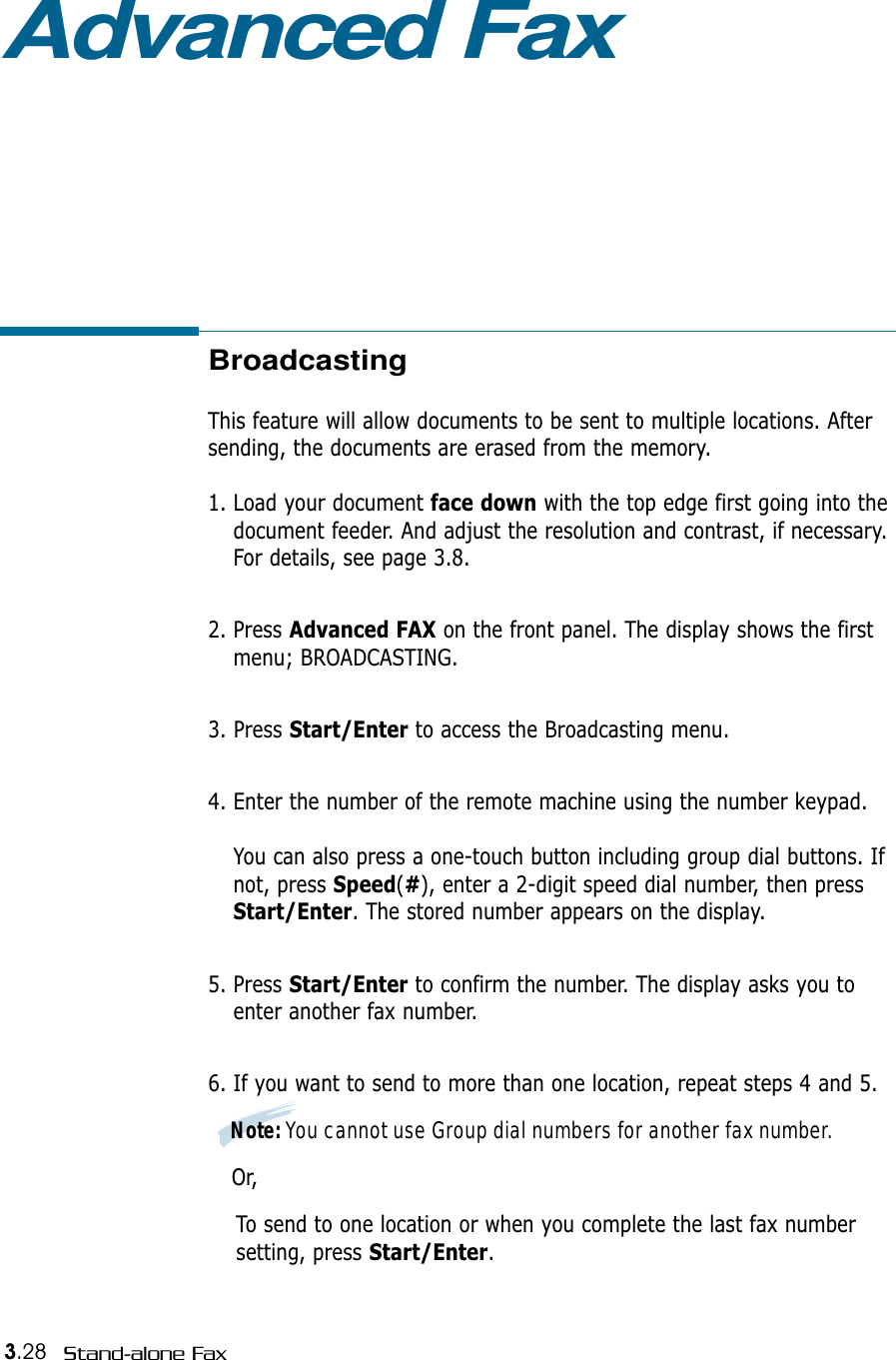 Advanced Fax

Broadcasting

This feature will allow documents to be sent to multiple locations. After sending, the documents are erased from the memory.

1. Load your document face down with the top edge first going into the document feeder. And adjust the resolution and contrast, if necessary. For details, see page 3.8.

2. Press Advanced FAX on the front panel. The display shows the first menu; BROADCASTING.

3. Press Start/Enter to access the Broadcasting menu.

4. Enter the number of the remote machine using the number keypad.

You can also press a one-touch button including group dial buttons. If not, press Speed(#), enter a 2-digit speed dial number, then press Start/Enter. The stored number appears on the display.

5. Press Start/Enter to confirm the number. The display asks you to enter another fax number.

6. If you want to send to more than one location, repeat steps 4 and 5.

Note: You cannot use Group dial numbers for another fax number.

Or,

To send to one location or when you complete the last fax number setting, press Start/Enter.

3.28 Stand-alone Fax