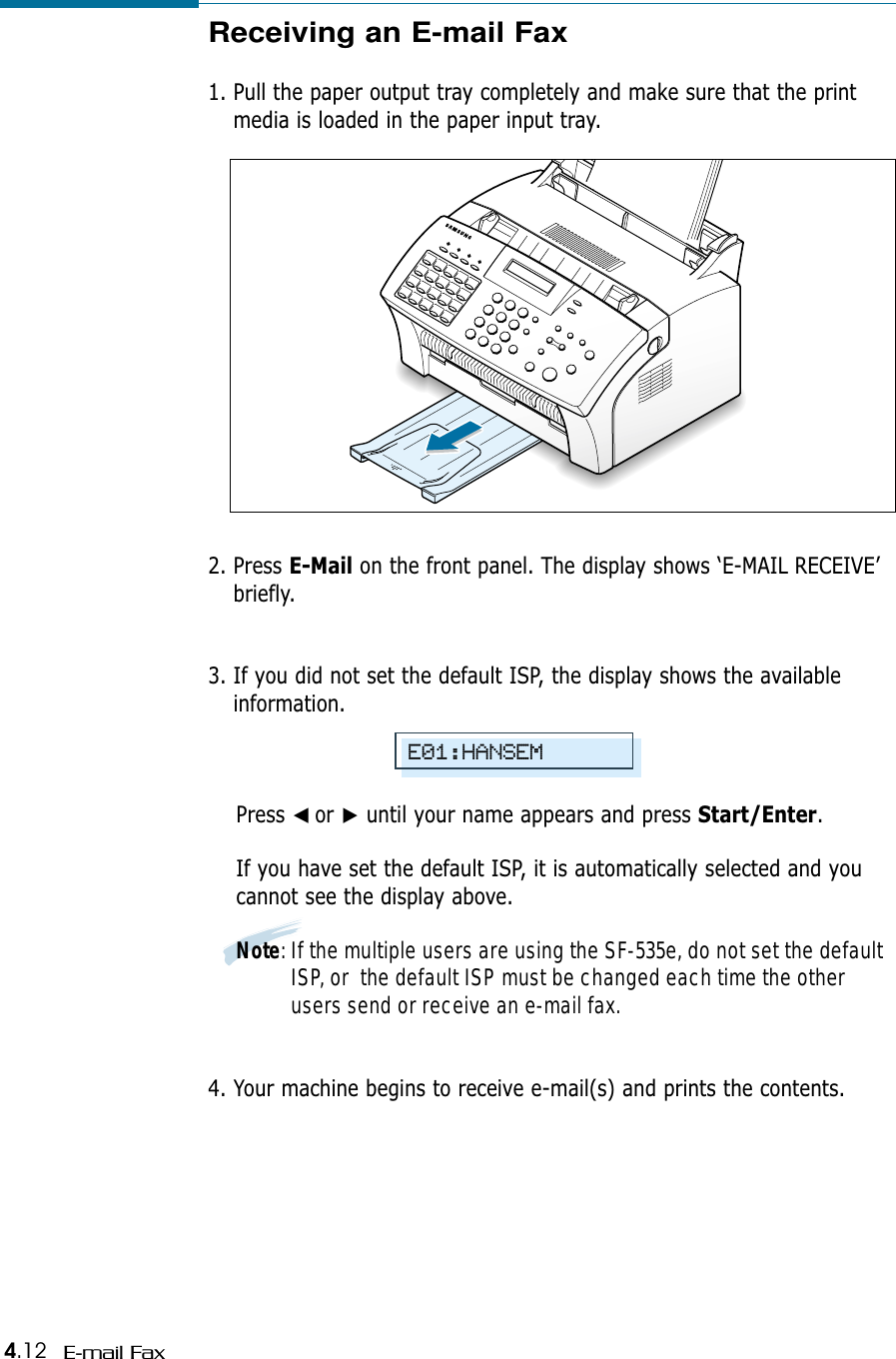 Receiving an E-mail Fax

1. Pull the paper output tray completely and make sure that the print media is loaded in the paper input tray.

SAMSUNG

2. Press E-Mail on the front panel. The display shows ‘E-MAIL RECEIVE’ briefly.

3. If you did not set the default ISP, the display shows the available information.

E01:HANSEM

Press ◀ or ▶ until your name appears and press Start/Enter.

If you have set the default ISP, it is automatically selected and you cannot see the display above.

Note: If the multiple users are using the SF-535e, do not set the default ISP, or the default ISP must be changed each time the other users send or receive an e-mail fax.

4. Your machine begins to receive e-mail(s) and prints the contents.

4.12 E-mail Fax