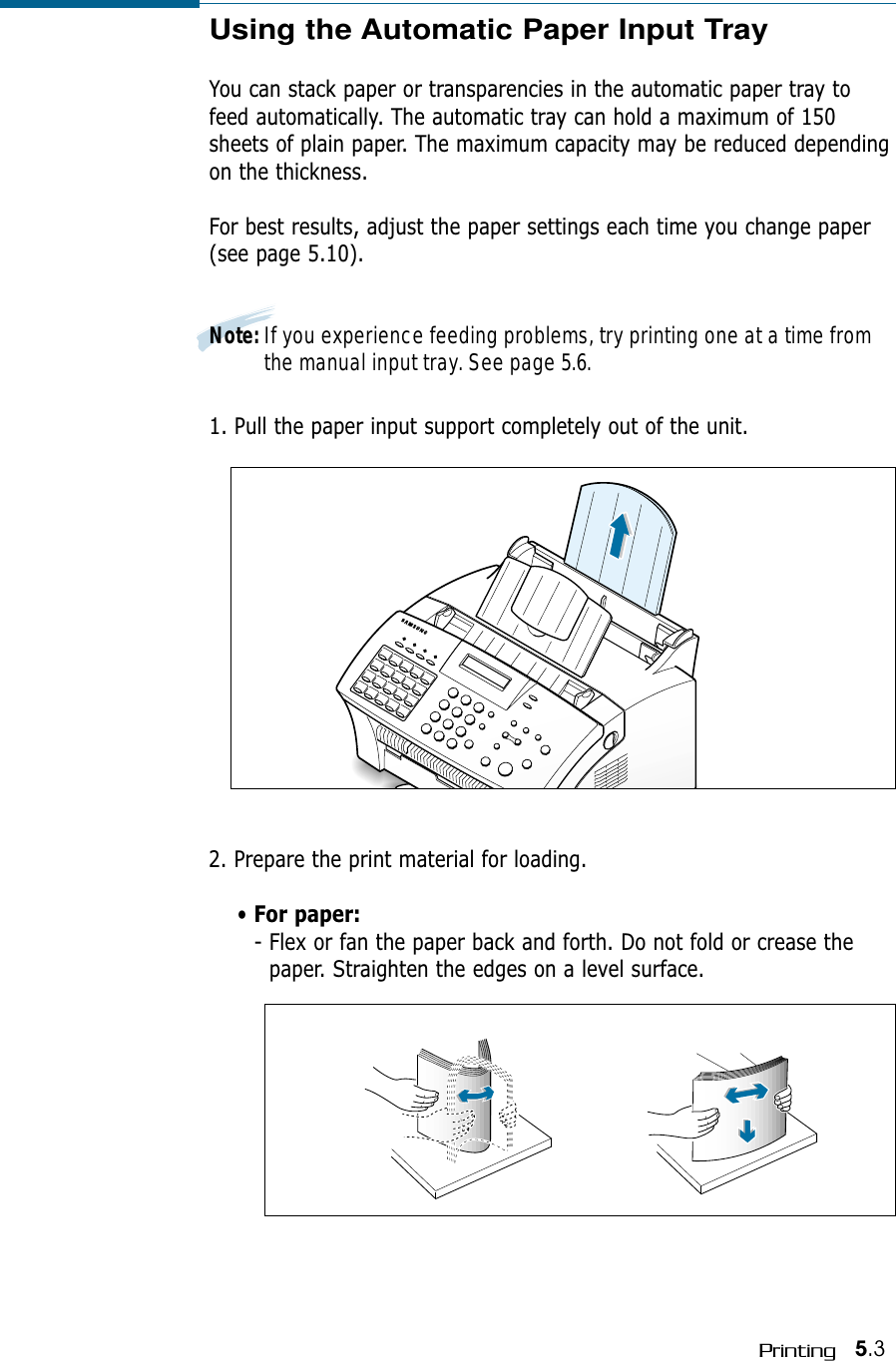 Using the Automatic Paper Input Tray

You can stack paper or transparencies in the automatic paper tray to feed automatically. The automatic tray can hold a maximum of 150 sheets of plain paper. The maximum capacity may be reduced depending on the thickness.

For best results, adjust the paper settings each time you change paper (see page 5.10).

Note: If you experience feeding problems, try printing one at a time from the manual input tray. See page 5.6.

1. Pull the paper input support completely out of the unit.

SAMSUNG

2. Prepare the print material for loading.

• For paper:
- Flex or fan the paper back and forth. Do not fold or crease the paper. Straighten the edges on a level surface.

Printing 5.3