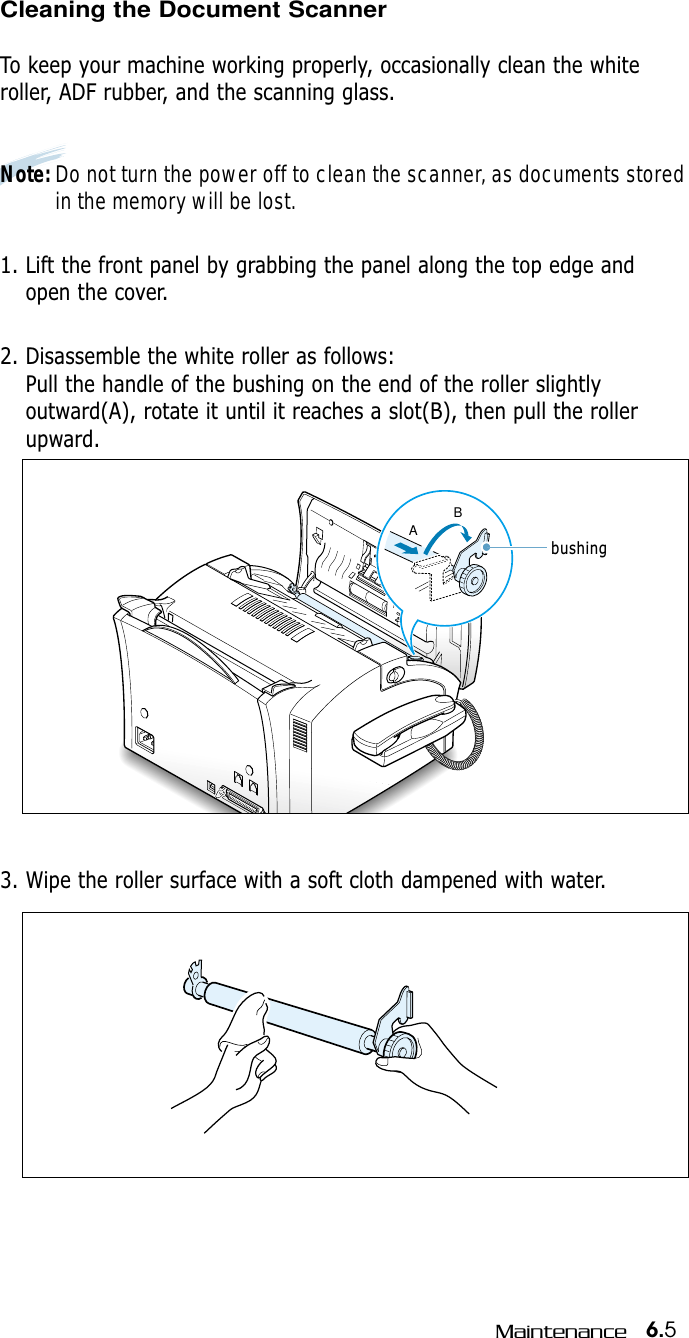 Cleaning the Document Scanner

To keep your machine working properly, occasionally clean the white roller, ADF rubber, and the scanning glass.

Note: Do not turn the power off to clean the scanner, as documents stored in the memory will be lost.

1. Lift the front panel by grabbing the panel along the top edge and open the cover.

2. Disassemble the white roller as follows:
Pull the handle of the bushing on the end of the roller slightly outward(A), rotate it until it reaches a slot(B), then pull the roller upward.

A
B
bushing

3. Wipe the roller surface with a soft cloth dampened with water.

Maintenance 6.5