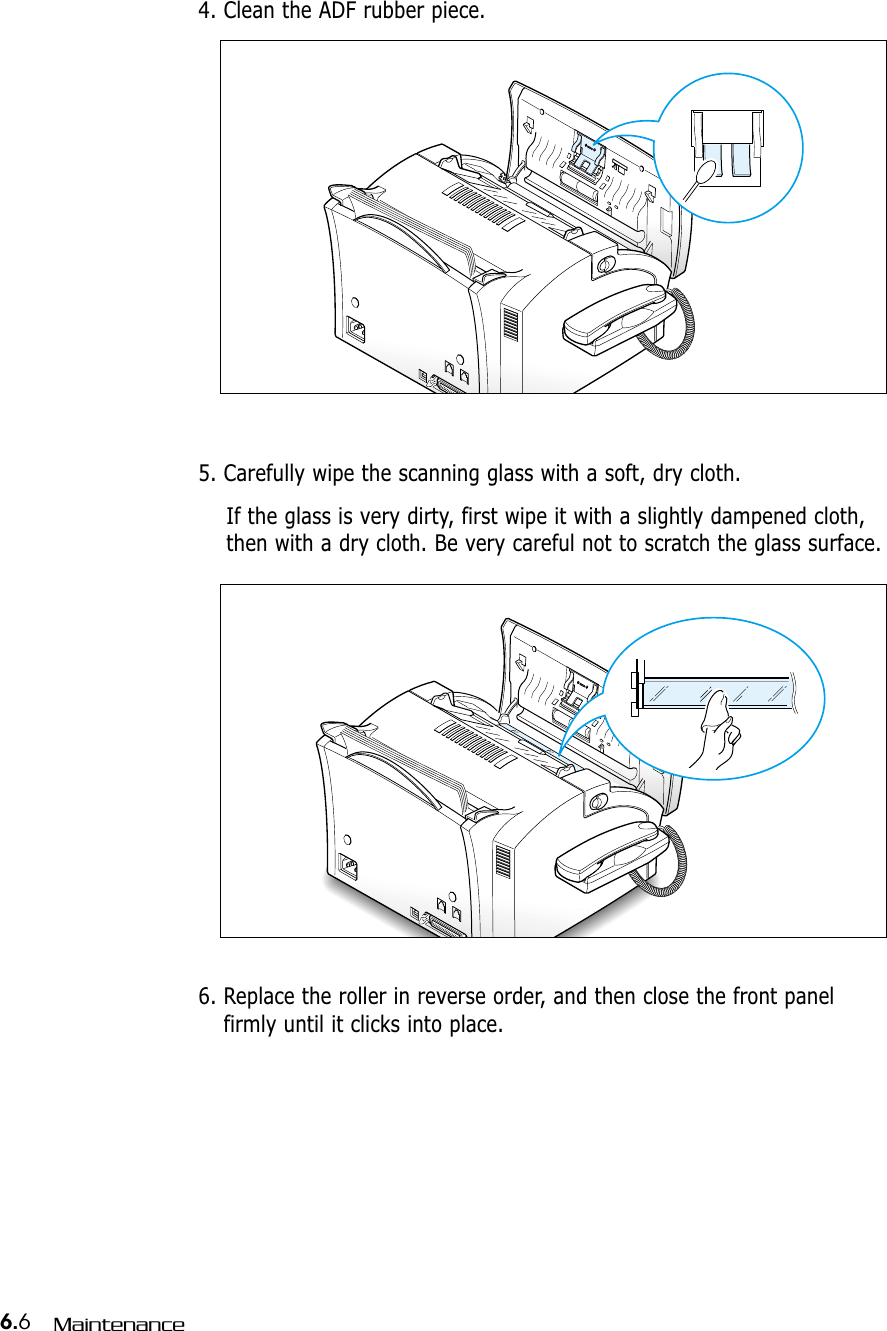 4. Clean the ADF rubber piece.

5. Carefully wipe the scanning glass with a soft, dry cloth.

If the glass is very dirty, first wipe it with a slightly dampened cloth, then with a dry cloth. Be very careful not to scratch the glass surface.

6. Replace the roller in reverse order, and then close the front panel firmly until it clicks into place.

6.6 Maintenance