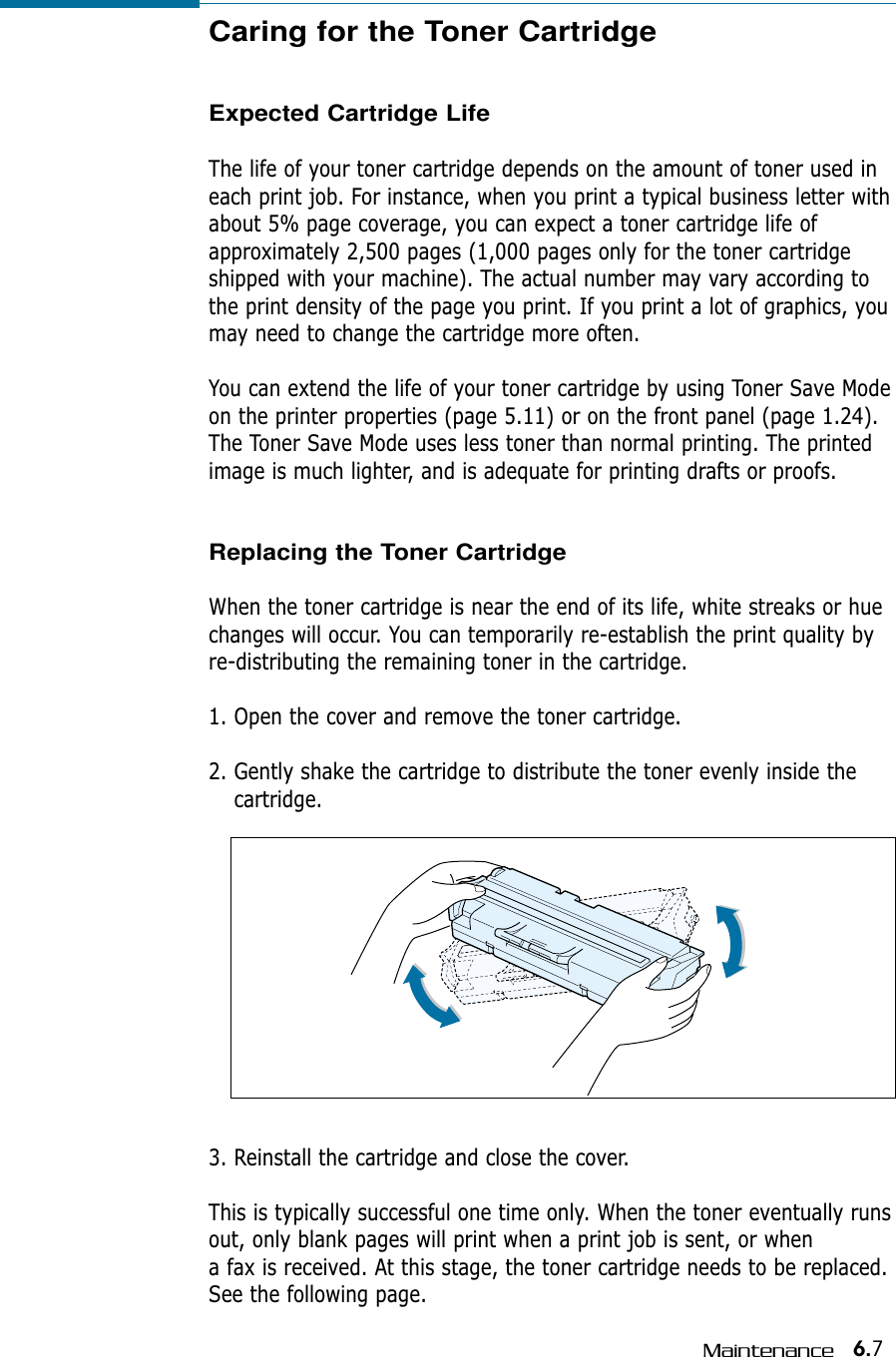 Caring for the Toner Cartridge

Expected Cartridge Life

The life of your toner cartridge depends on the amount of toner used in each print job. For instance, when you print a typical business letter with about 5% page coverage, you can expect a toner cartridge life of approximately 2,500 pages (1,000 pages only for the toner cartridge shipped with your machine). The actual number may vary according to the print density of the page you print. If you print a lot of graphics, you may need to change the cartridge more often.

You can extend the life of your toner cartridge by using Toner Save Mode on the printer properties (page 5.11) or on the front panel (page 1.24). The Toner Save Mode uses less toner than normal printing. The printed image is much lighter, and is adequate for printing drafts or proofs.

Replacing the Toner Cartridge

When the toner cartridge is near the end of its life, white streaks or hue changes will occur. You can temporarily re-establish the print quality by re-distributing the remaining toner in the cartridge.

1. Open the cover and remove the toner cartridge.

2. Gently shake the cartridge to distribute the toner evenly inside the cartridge.

3. Reinstall the cartridge and close the cover.

This is typically successful one time only. When the toner eventually runs out, only blank pages will print when a print job is sent, or when a fax is received. At this stage, the toner cartridge needs to be replaced. See the following page.

Maintenance 6.7