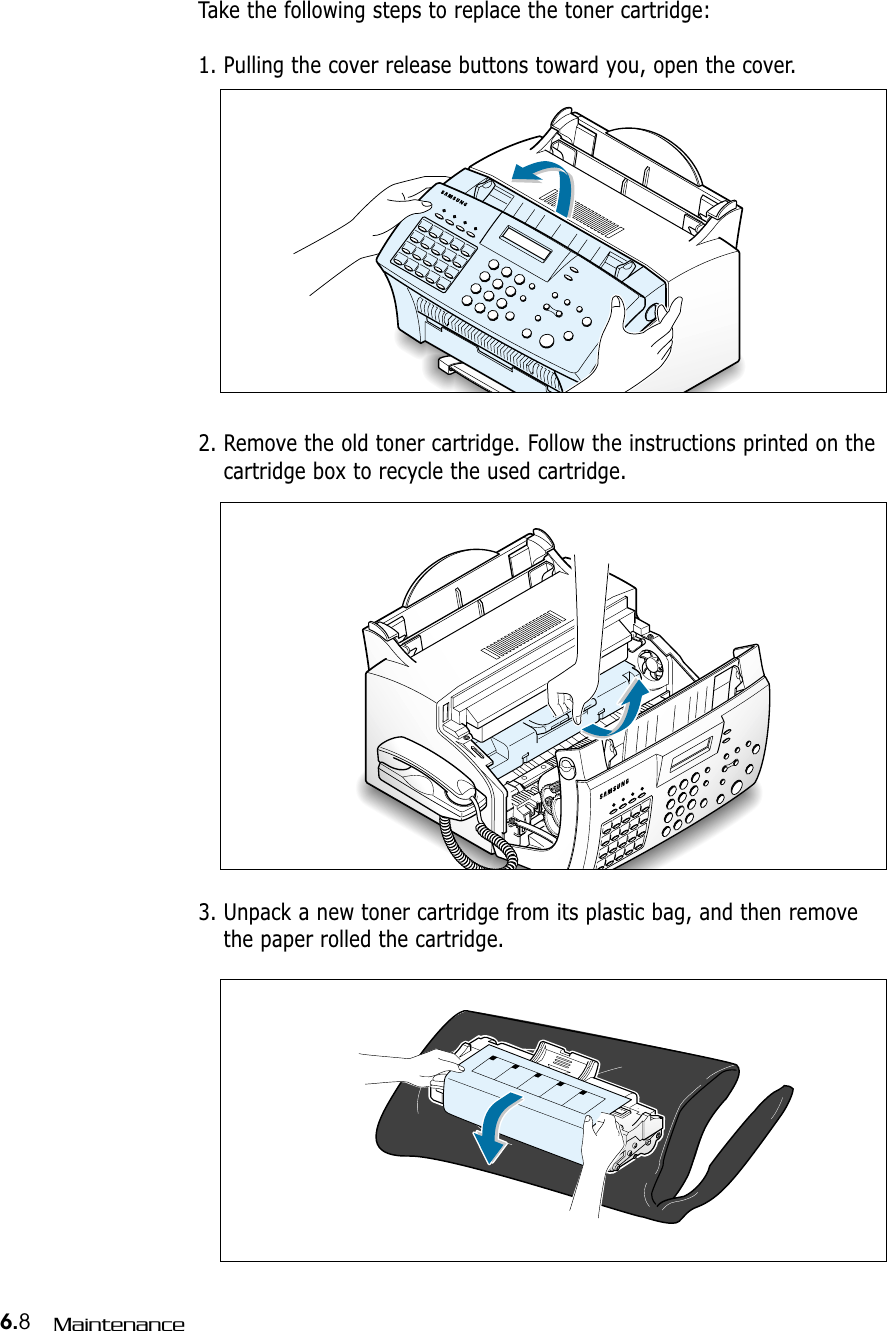 Take the following steps to replace the toner cartridge:

1. Pulling the cover release buttons toward you, open the cover.

SAMSUNG

2. Remove the old toner cartridge. Follow the instructions printed on the cartridge box to recycle the used cartridge.

SAMSUNG

3. Unpack a new toner cartridge from its plastic bag, and then remove the paper rolled the cartridge.

6.8 Maintenance