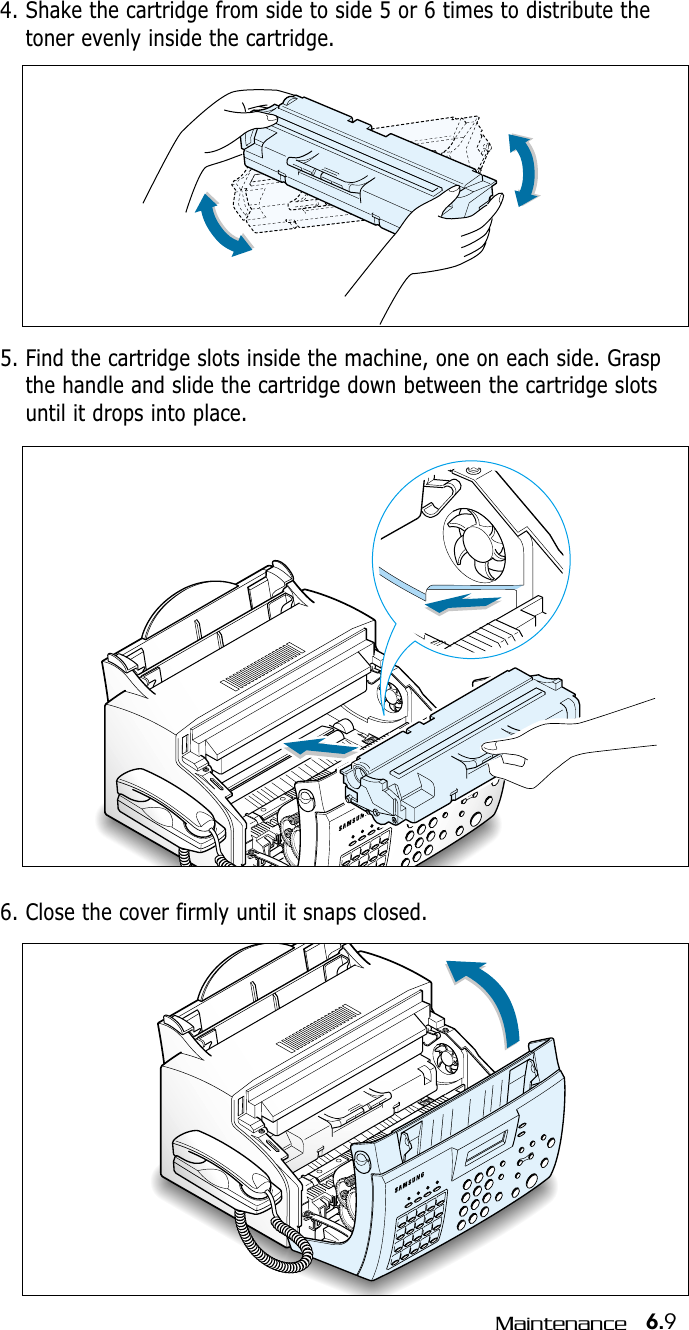 4. Shake the cartridge from side to side 5 or 6 times to distribute the toner evenly inside the cartridge.

5. Find the cartridge slots inside the machine, one on each side. Grasp the handle and slide the cartridge down between the cartridge slots until it drops into place.

SAMSUNG

6. Close the cover firmly until it snaps closed.

SAMSUNG

Maintenance 6.9