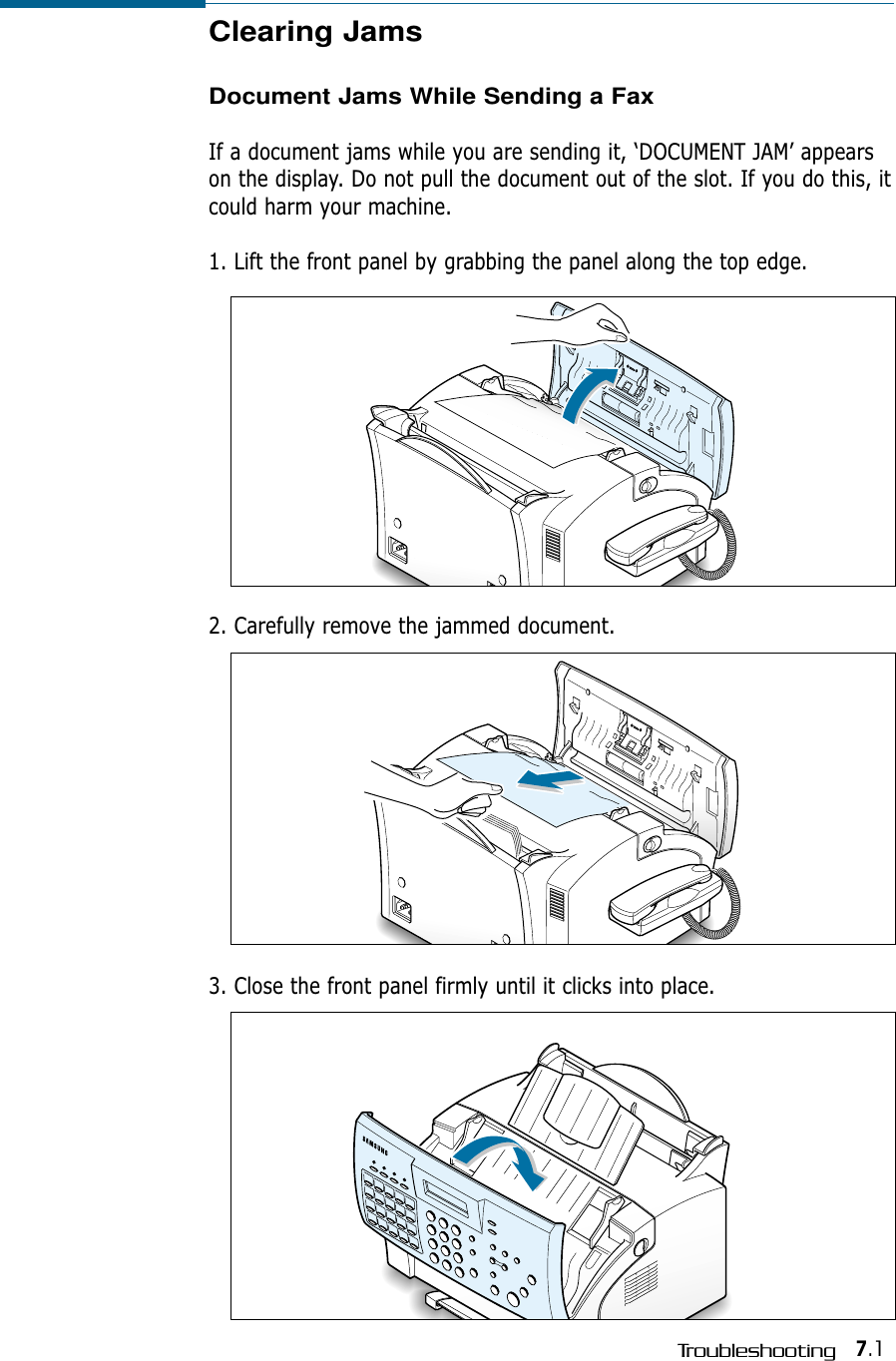 Clearing Jams

Document Jams While Sending a Fax

If a document jams while you are sending it, ‘DOCUMENT JAM’ appears on the display. Do not pull the document out of the slot. If you do this, it could harm your machine.

1. Lift the front panel by grabbing the panel along the top edge.

2. Carefully remove the jammed document.

3. Close the front panel firmly until it clicks into place.

SAMSUNG

Troubleshooting 7.1