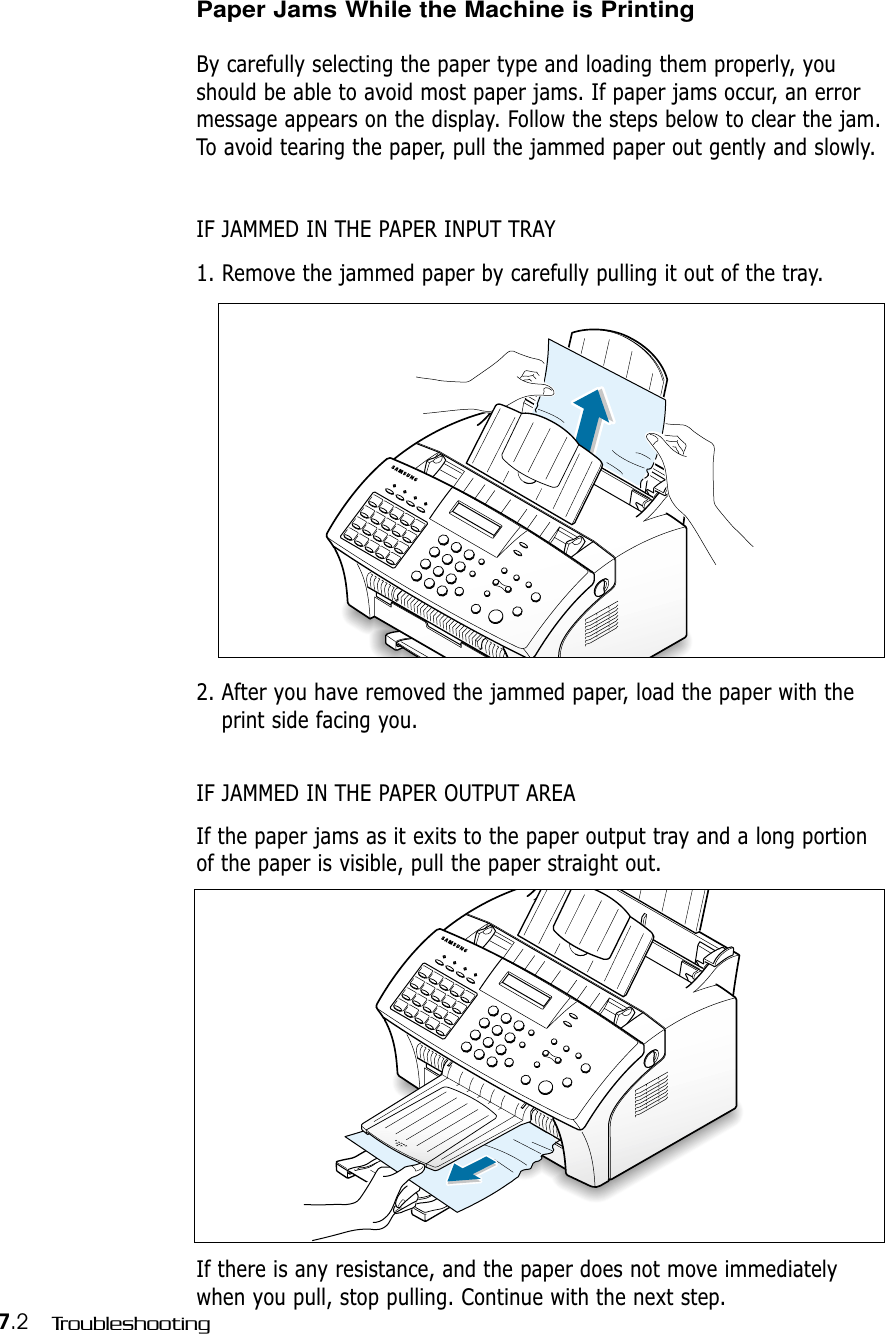 Paper Jams While the Machine is Printing

By carefully selecting the paper type and loading them properly, you should be able to avoid most paper jams. If paper jams occur, an error message appears on the display. Follow the steps below to clear the jam. To avoid tearing the paper, pull the jammed paper out gently and slowly.

IF JAMMED IN THE PAPER INPUT TRAY

1. Remove the jammed paper by carefully pulling it out of the tray.

SAMSUNG

2. After you have removed the jammed paper, load the paper with the print side facing you.

IF JAMMED IN THE PAPER OUTPUT AREA

If the paper jams as it exits to the paper output tray and a long portion of the paper is visible, pull the paper straight out.

SAMSUNG

If there is any resistance, and the paper does not move immediately when you pull, stop pulling. Continue with the next step.

7.2 Troubleshooting