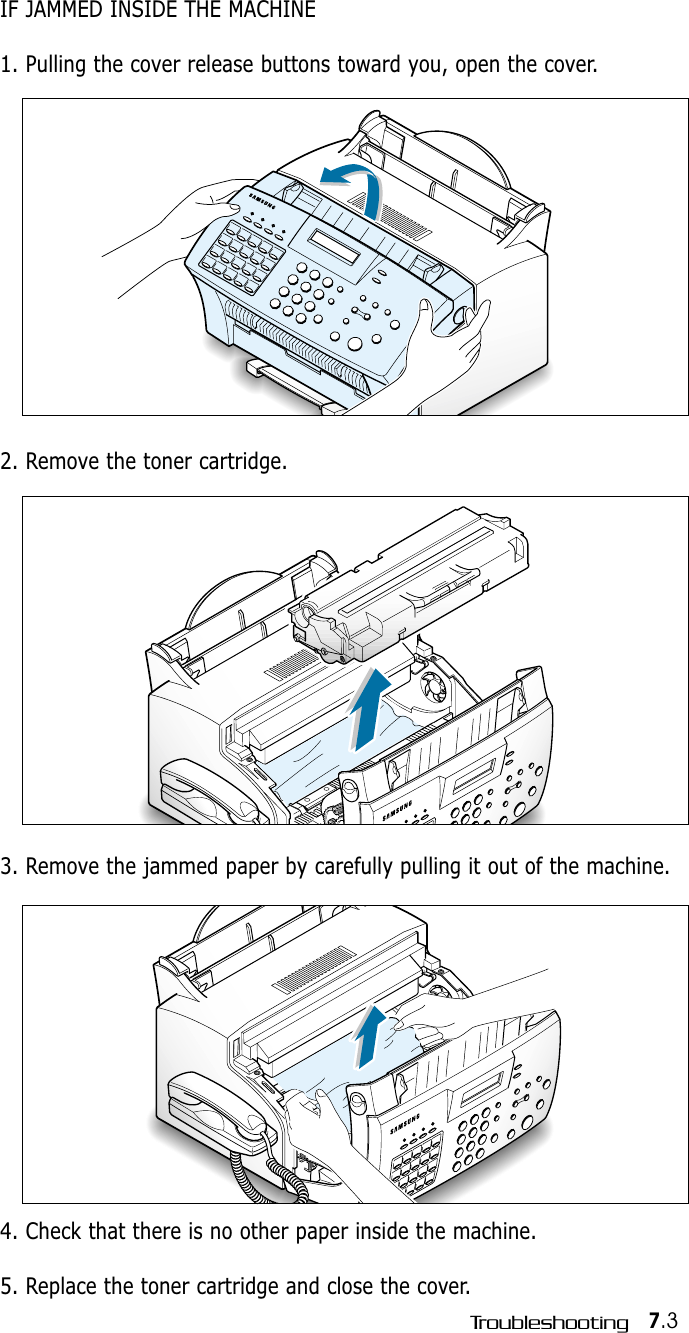 IF JAMMED INSIDE THE MACHINE

1. Pulling the cover release buttons toward you, open the cover.

SAMSUNG

2. Remove the toner cartridge.

SAMSUNG

3. Remove the jammed paper by carefully pulling it out of the machine.

SAMSUNG

4. Check that there is no other paper inside the machine.

5. Replace the toner cartridge and close the cover.

Troubleshooting 7.3