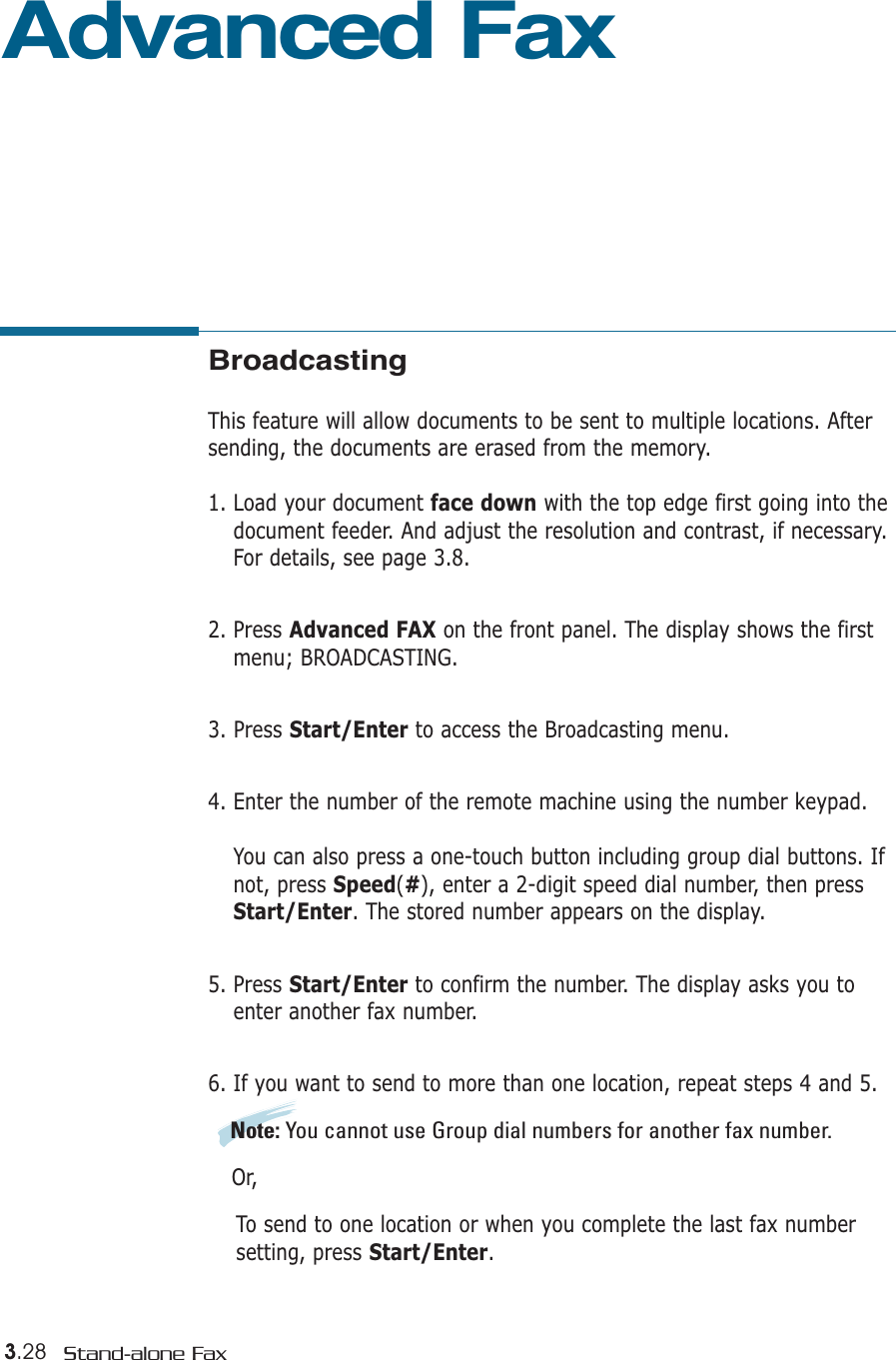 Advanced Fax

Broadcasting

This feature will allow documents to be sent to multiple locations. After sending, the documents are erased from the memory.

1. Load your document face down with the top edge first going into the document feeder. And adjust the resolution and contrast, if necessary. For details, see page 3.8.

2. Press Advanced FAX on the front panel. The display shows the first menu; BROADCASTING.

3. Press Start/Enter to access the Broadcasting menu.

4. Enter the number of the remote machine using the number keypad.

You can also press a one-touch button including group dial buttons. If not, press Speed(#), enter a 2-digit speed dial number, then press Start/Enter. The stored number appears on the display.

5. Press Start/Enter to confirm the number. The display asks you to enter another fax number.

6. If you want to send to more than one location, repeat steps 4 and 5.

Note: You cannot use Group dial numbers for another fax number.

Or,

To send to one location or when you complete the last fax number setting, press Start/Enter.

3.28 Stand-alone Fax