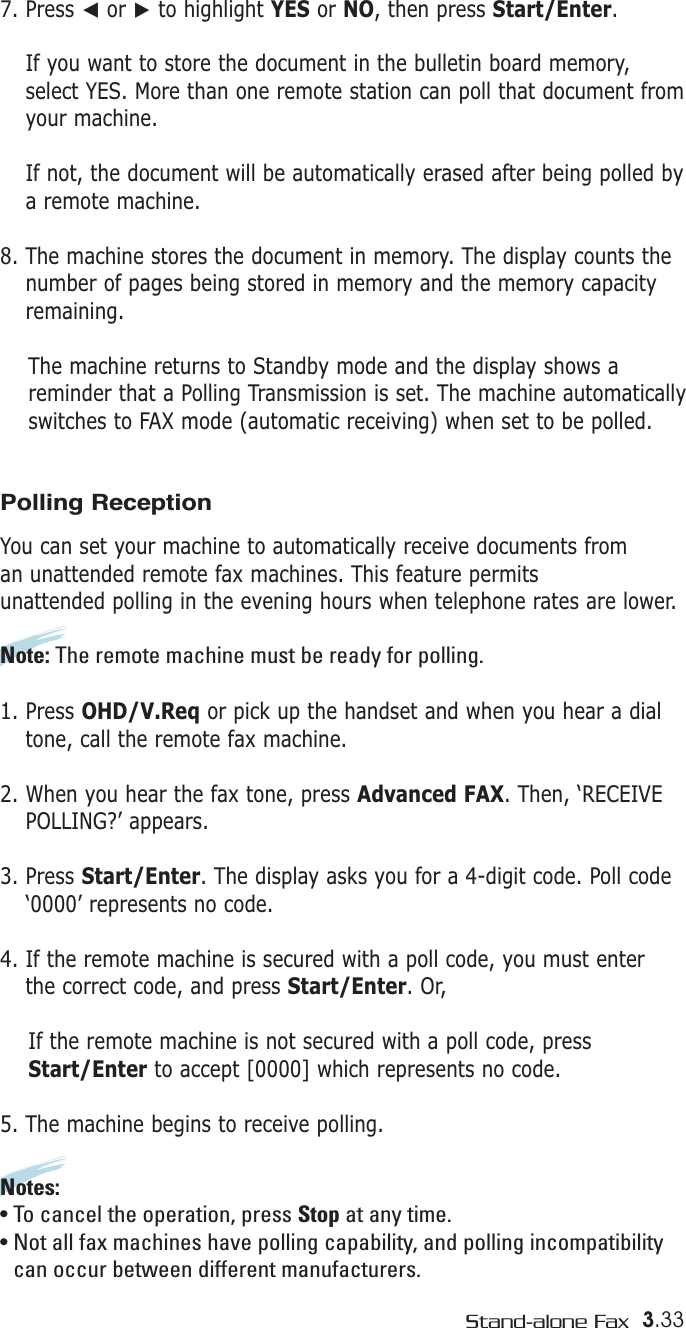 7. Press ◄ or ► to highlight YES or NO, then press Start/Enter.

If you want to store the document in the bulletin board memory, select YES. More than one remote station can poll that document from your machine.

If not, the document will be automatically erased after being polled by a remote machine.

8. The machine stores the document in memory. The display counts the number of pages being stored in memory and the memory capacity remaining.

The machine returns to Standby mode and the display shows a reminder that a Polling Transmission is set. The machine automatically switches to FAX mode (automatic receiving) when set to be polled.

Polling Reception

You can set your machine to automatically receive documents from an unattended remote fax machines. This feature permits unattended polling in the evening hours when telephone rates are lower.

Note: The remote machine must be ready for polling.

1. Press OHD/V.Req or pick up the handset and when you hear a dial tone, call the remote fax machine.

2. When you hear the fax tone, press Advanced FAX. Then, ‘RECEIVE POLLING?’ appears.

3. Press Start/Enter. The display asks you for a 4-digit code. Poll code ‘0000’ represents no code.

4. If the remote machine is secured with a poll code, you must enter the correct code, and press Start/Enter. Or,

If the remote machine is not secured with a poll code, press Start/Enter to accept [0000] which represents no code.

5. The machine begins to receive polling.

Notes:
• To cancel the operation, press Stop at any time.
• Not all fax machines have polling capability, and polling incompatibility can occur between different manufacturers.

Stand-alone Fax 3.33