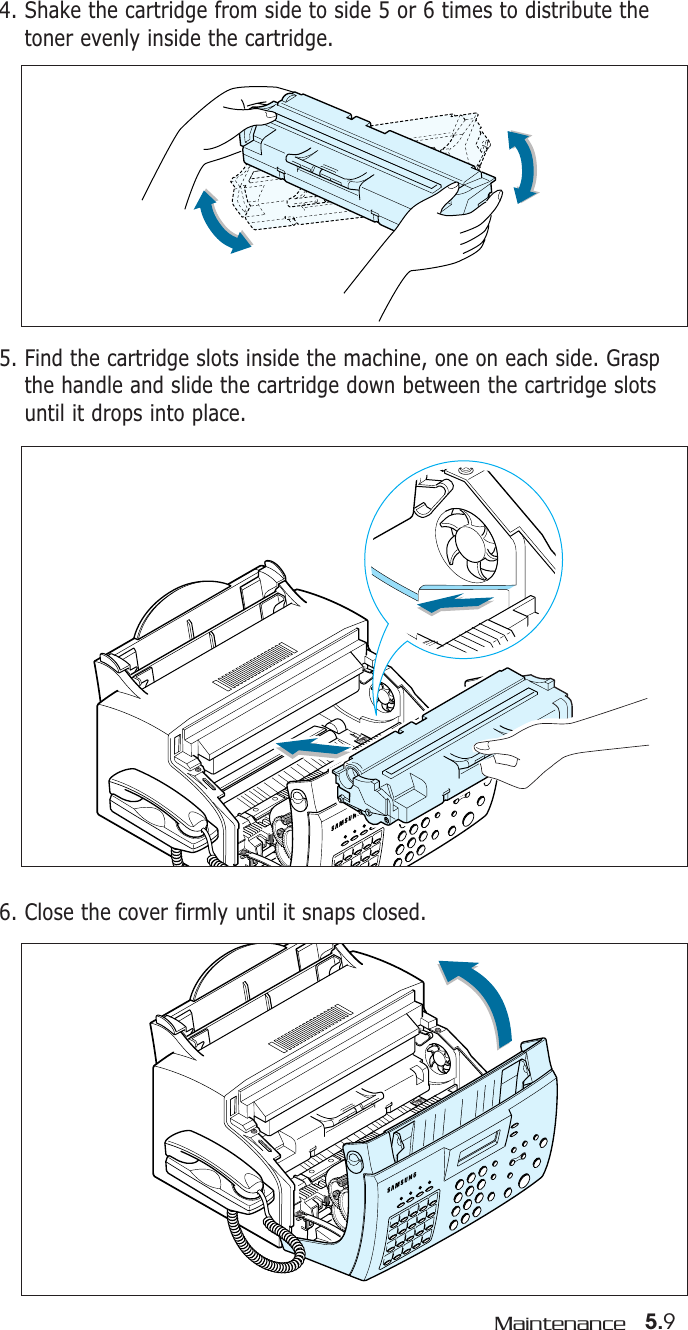 4. Shake the cartridge from side to side 5 or 6 times to distribute the toner evenly inside the cartridge.

5. Find the cartridge slots inside the machine, one on each side. Grasp the handle and slide the cartridge down between the cartridge slots until it drops into place.

SAMSUNG

6. Close the cover firmly until it snaps closed.

SAMSUNG

Maintenance 5.9