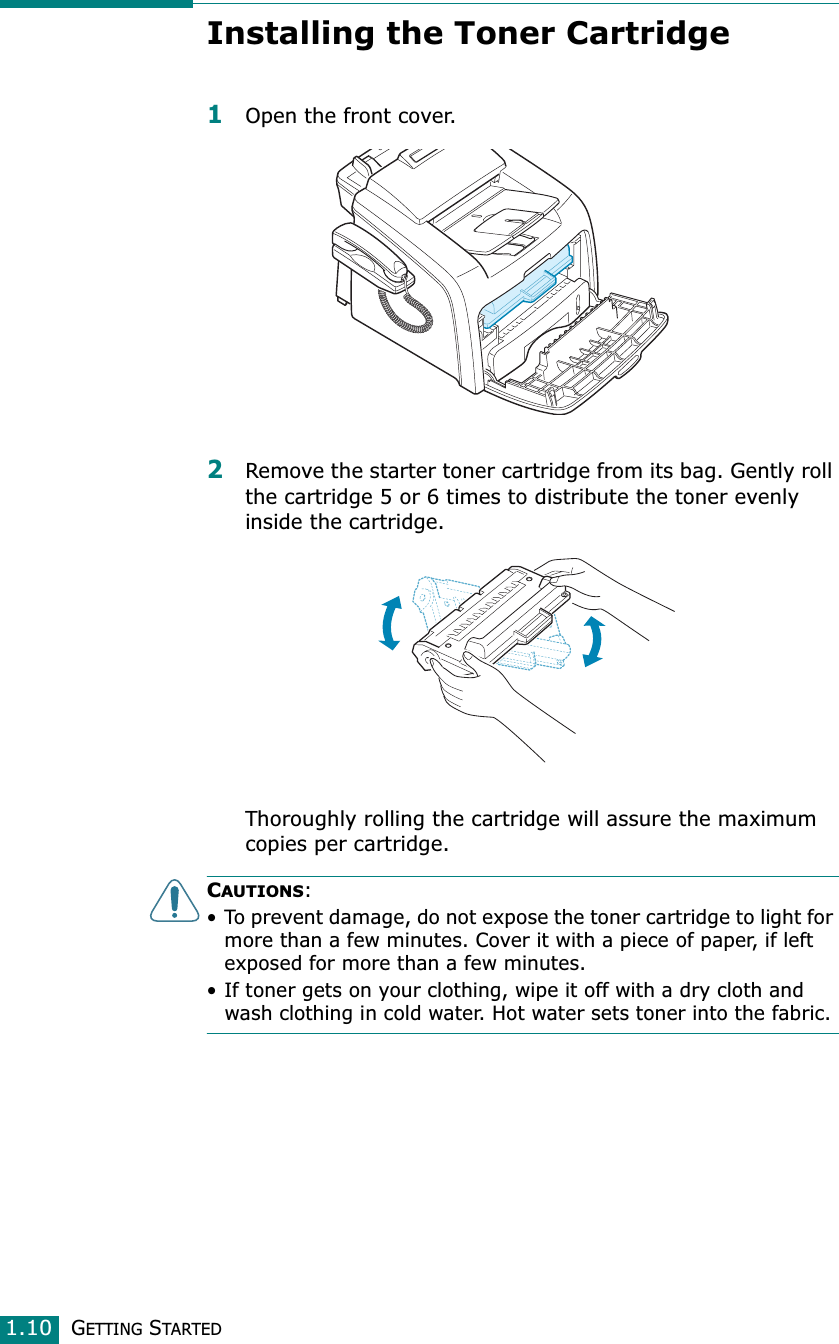 Installing the Toner Cartridge

1 Open the front cover.

2 Remove the starter toner cartridge from its bag. Gently roll the cartridge 5 or 6 times to distribute the toner evenly inside the cartridge.

Thoroughly rolling the cartridge will assure the maximum copies per cartridge.

CAUTIONS:
• To prevent damage, do not expose the toner cartridge to light for more than a few minutes. Cover it with a piece of paper, if left exposed for more than a few minutes.
• If toner gets on your clothing, wipe it off with a dry cloth and wash clothing in cold water. Hot water sets toner into the fabric.

1.10 GETTING STARTED