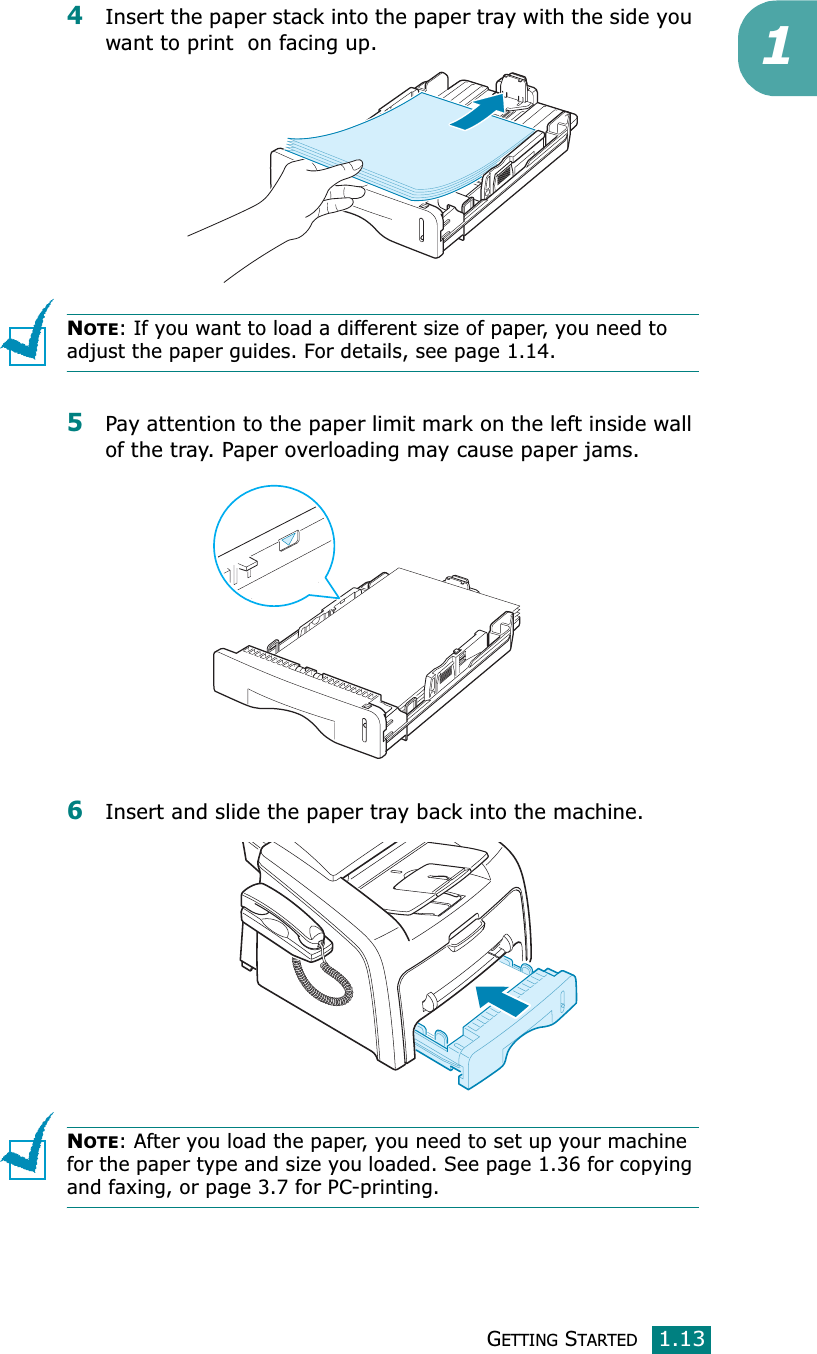 1

4 Insert the paper stack into the paper tray with the side you want to print  on facing up.

NOTE: If you want to load a different size of paper, you need to adjust the paper guides. For details, see page 1.14.

5 Pay attention to the paper limit mark on the left inside wall of the tray. Paper overloading may cause paper jams.

6 Insert and slide the paper tray back into the machine.

NOTE: After you load the paper, you need to set up your machine for the paper type and size you loaded. See page 1.36 for copying and faxing, or page 3.7 for PC-printing.

GETTING STARTED 1.13