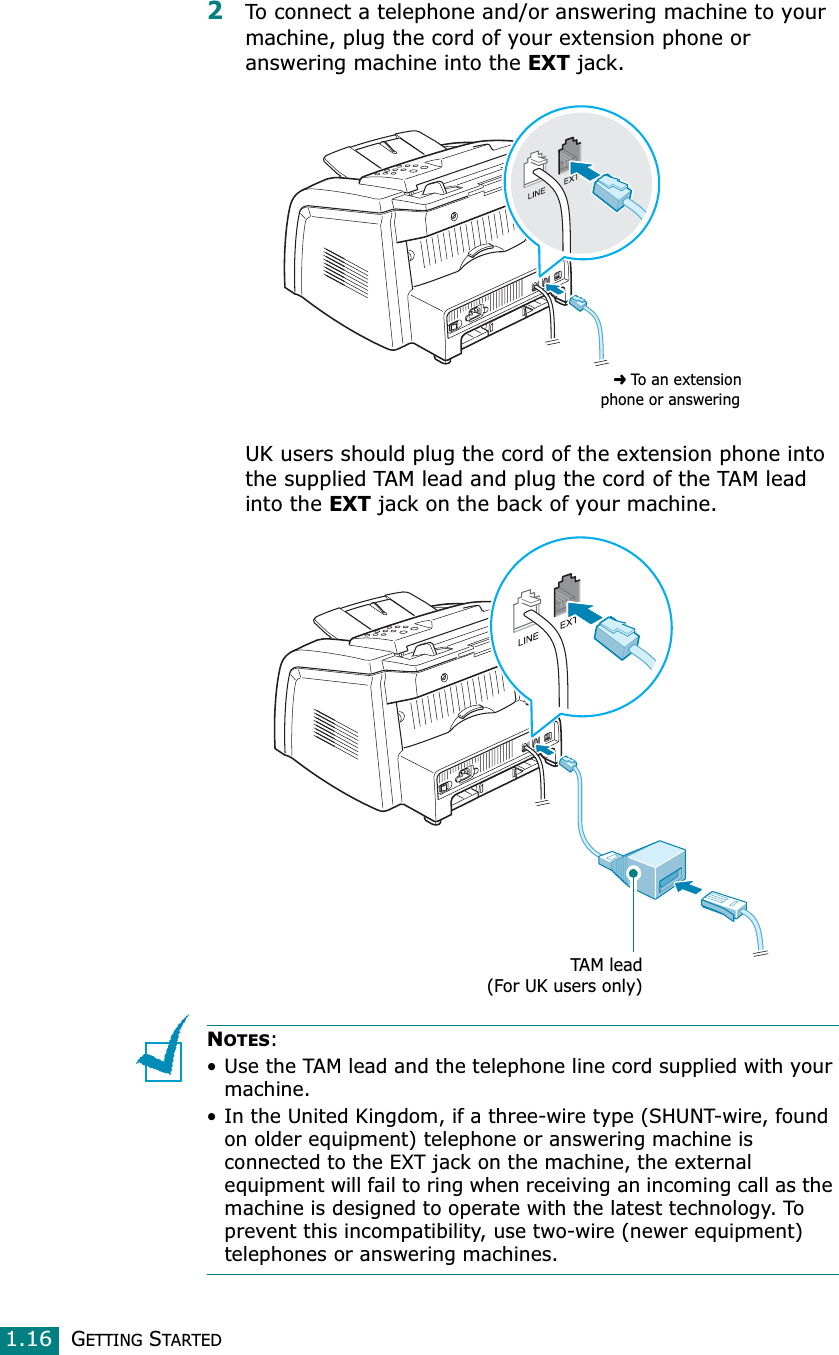 2 To connect a telephone and/or answering machine to your machine, plug the cord of your extension phone or answering machine into the **EXT** jack.

LINE EXT

➜ To an extension phone or answering

UK users should plug the cord of the extension phone into the supplied TAM lead and plug the cord of the TAM lead into the **EXT** jack on the back of your machine.

LINE EXT

TAM lead
(For UK users only)

NOTES:
• Use the TAM lead and the telephone line cord supplied with your machine.
• In the United Kingdom, if a three-wire type (SHUNT-wire, found on older equipment) telephone or answering machine is connected to the EXT jack on the machine, the external equipment will fail to ring when receiving an incoming call as the machine is designed to operate with the latest technology. To prevent this incompatibility, use two-wire (newer equipment) telephones or answering machines.

1.16 GETTING STARTED