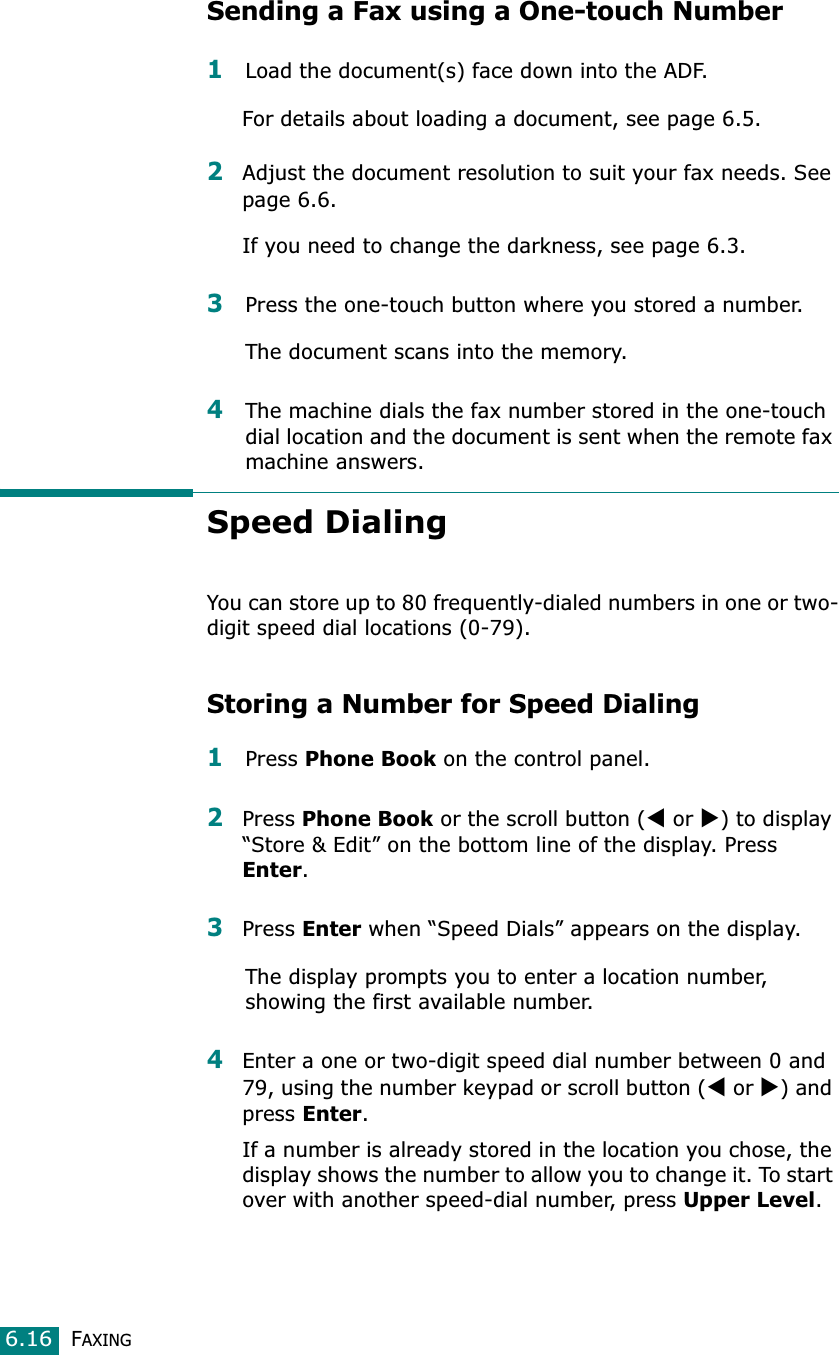 Sending a Fax using a One-touch Number

1 Load the document(s) face down into the ADF.

For details about loading a document, see page 6.5.

2 Adjust the document resolution to suit your fax needs. See page 6.6.

If you need to change the darkness, see page 6.3.

3 Press the one-touch button where you stored a number.

The document scans into the memory.

4 The machine dials the fax number stored in the one-touch dial location and the document is sent when the remote fax machine answers.

Speed Dialing

You can store up to 80 frequently-dialed numbers in one or two-digit speed dial locations (0-79).

Storing a Number for Speed Dialing

1 Press Phone Book on the control panel.

2 Press Phone Book or the scroll button (◀ or ▶) to display “Store & Edit” on the bottom line of the display. Press Enter.

3 Press Enter when “Speed Dials” appears on the display.

The display prompts you to enter a location number, showing the first available number.

4 Enter a one or two-digit speed dial number between 0 and 79, using the number keypad or scroll button (◀ or ▶) and press Enter.

If a number is already stored in the location you chose, the display shows the number to allow you to change it. To start over with another speed-dial number, press Upper Level.

6.16 FAXING