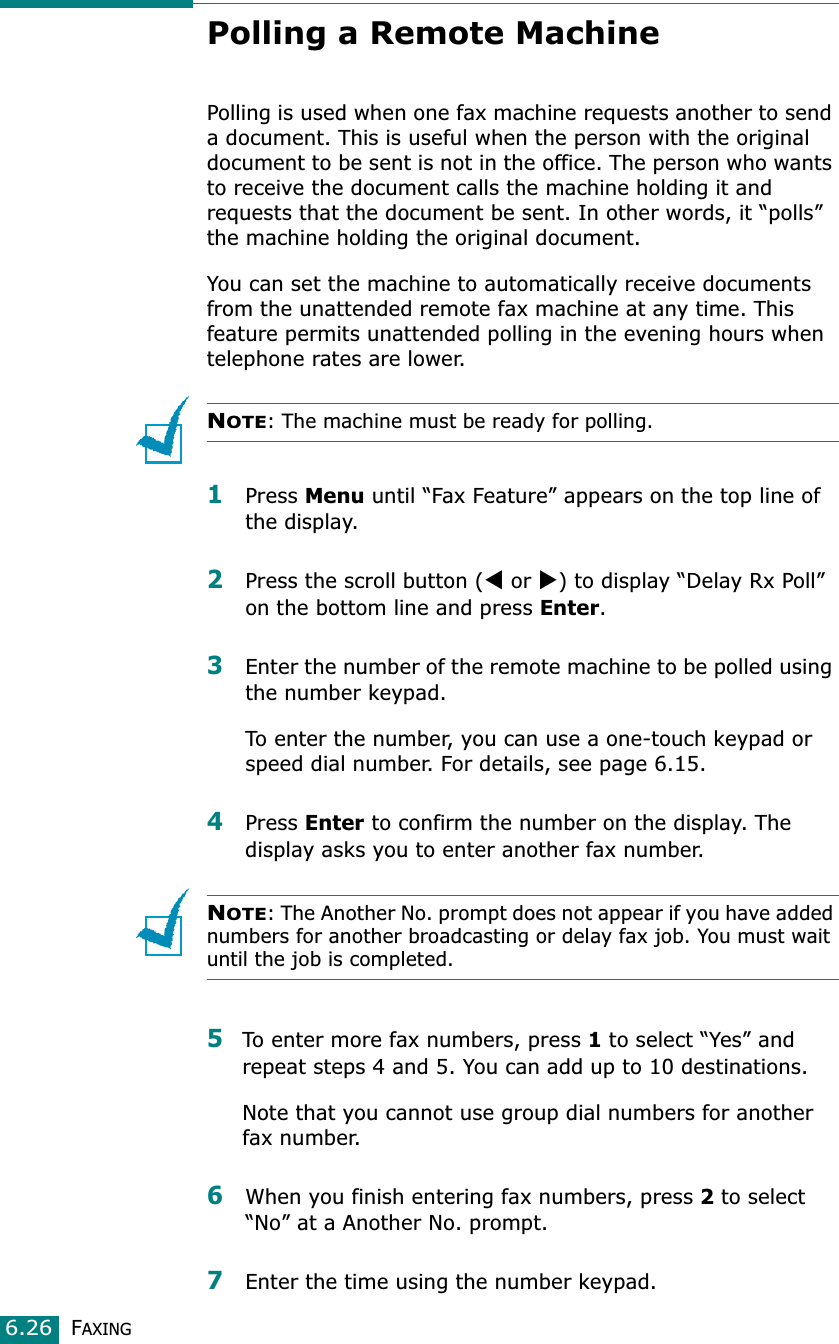 Polling a Remote Machine

Polling is used when one fax machine requests another to send a document. This is useful when the person with the original document to be sent is not in the office. The person who wants to receive the document calls the machine holding it and requests that the document be sent. In other words, it “polls” the machine holding the original document.

You can set the machine to automatically receive documents from the unattended remote fax machine at any time. This feature permits unattended polling in the evening hours when telephone rates are lower.

NOTE: The machine must be ready for polling.

1 Press Menu until “Fax Feature” appears on the top line of the display.

2 Press the scroll button (◀ or ▶) to display “Delay Rx Poll” on the bottom line and press Enter.

3 Enter the number of the remote machine to be polled using the number keypad.

To enter the number, you can use a one-touch keypad or speed dial number. For details, see page 6.15.

4 Press Enter to confirm the number on the display. The display asks you to enter another fax number.

NOTE: The Another No. prompt does not appear if you have added numbers for another broadcasting or delay fax job. You must wait until the job is completed.

5 To enter more fax numbers, press 1 to select “Yes” and repeat steps 4 and 5. You can add up to 10 destinations.

Note that you cannot use group dial numbers for another fax number.

6 When you finish entering fax numbers, press 2 to select “No” at a Another No. prompt.

7 Enter the time using the number keypad.

6.26 FAXING