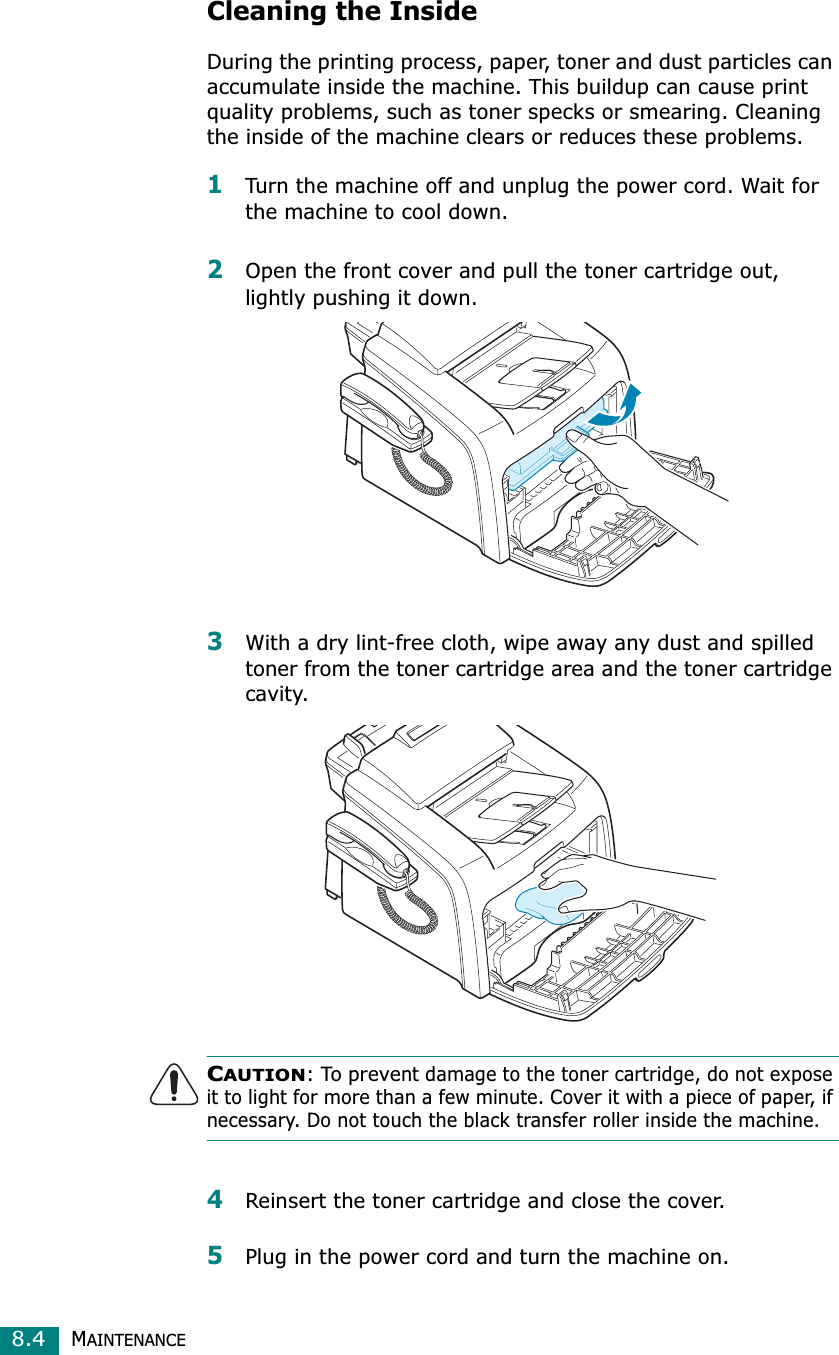 Cleaning the Inside

During the printing process, paper, toner and dust particles can accumulate inside the machine. This buildup can cause print quality problems, such as toner specks or smearing. Cleaning the inside of the machine clears or reduces these problems.

1 Turn the machine off and unplug the power cord. Wait for the machine to cool down.

2 Open the front cover and pull the toner cartridge out, lightly pushing it down.

3 With a dry lint-free cloth, wipe away any dust and spilled toner from the toner cartridge area and the toner cartridge cavity.

CAUTION: To prevent damage to the toner cartridge, do not expose it to light for more than a few minute. Cover it with a piece of paper, if necessary. Do not touch the black transfer roller inside the machine.

4 Reinsert the toner cartridge and close the cover.

5 Plug in the power cord and turn the machine on.

8.4 MAINTENANCE