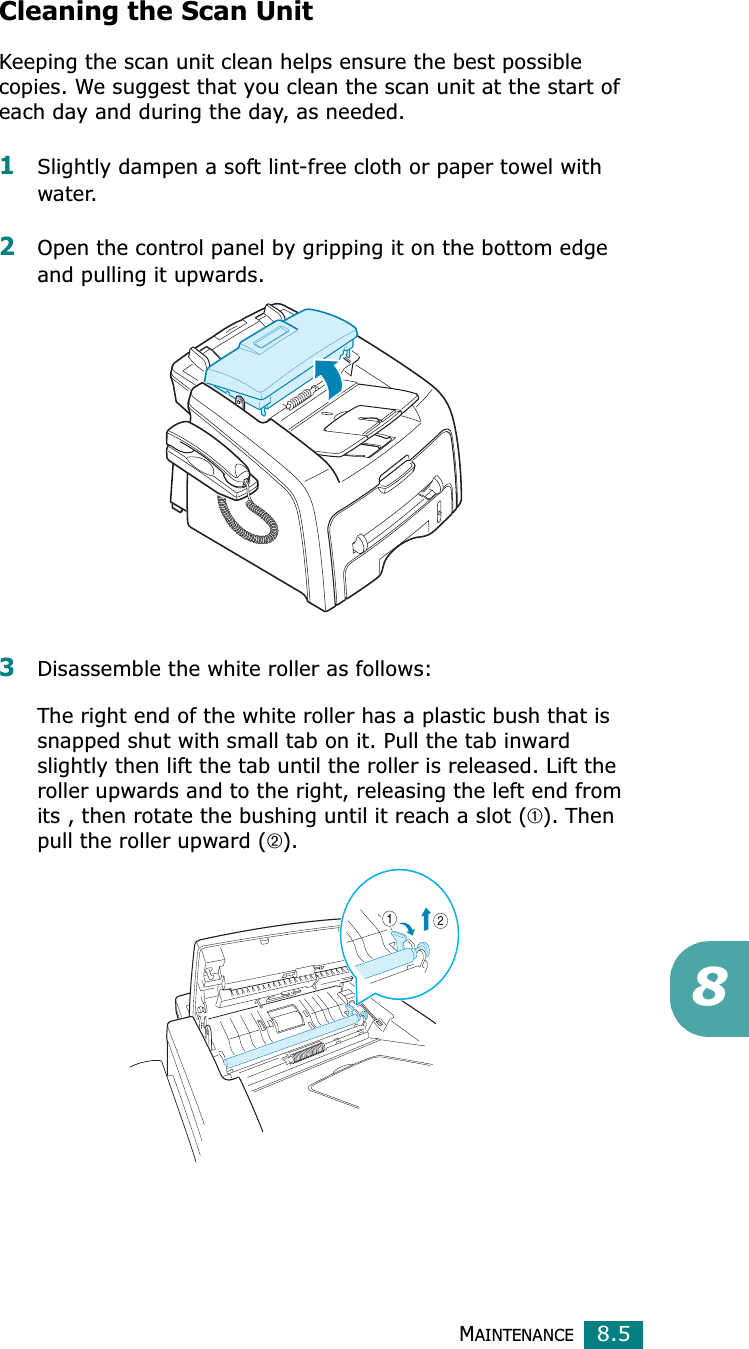 Cleaning the Scan Unit

Keeping the scan unit clean helps ensure the best possible copies. We suggest that you clean the scan unit at the start of each day and during the day, as needed.

1 Slightly dampen a soft lint-free cloth or paper towel with water.

2 Open the control panel by gripping it on the bottom edge and pulling it upwards.

3 Disassemble the white roller as follows:

The right end of the white roller has a plastic bush that is snapped shut with small tab on it. Pull the tab inward slightly then lift the tab until the roller is released. Lift the roller upwards and to the right, releasing the left end from its , then rotate the bushing until it reach a slot (①). Then pull the roller upward (②).

①
②

8

MAINTENANCE 8.5