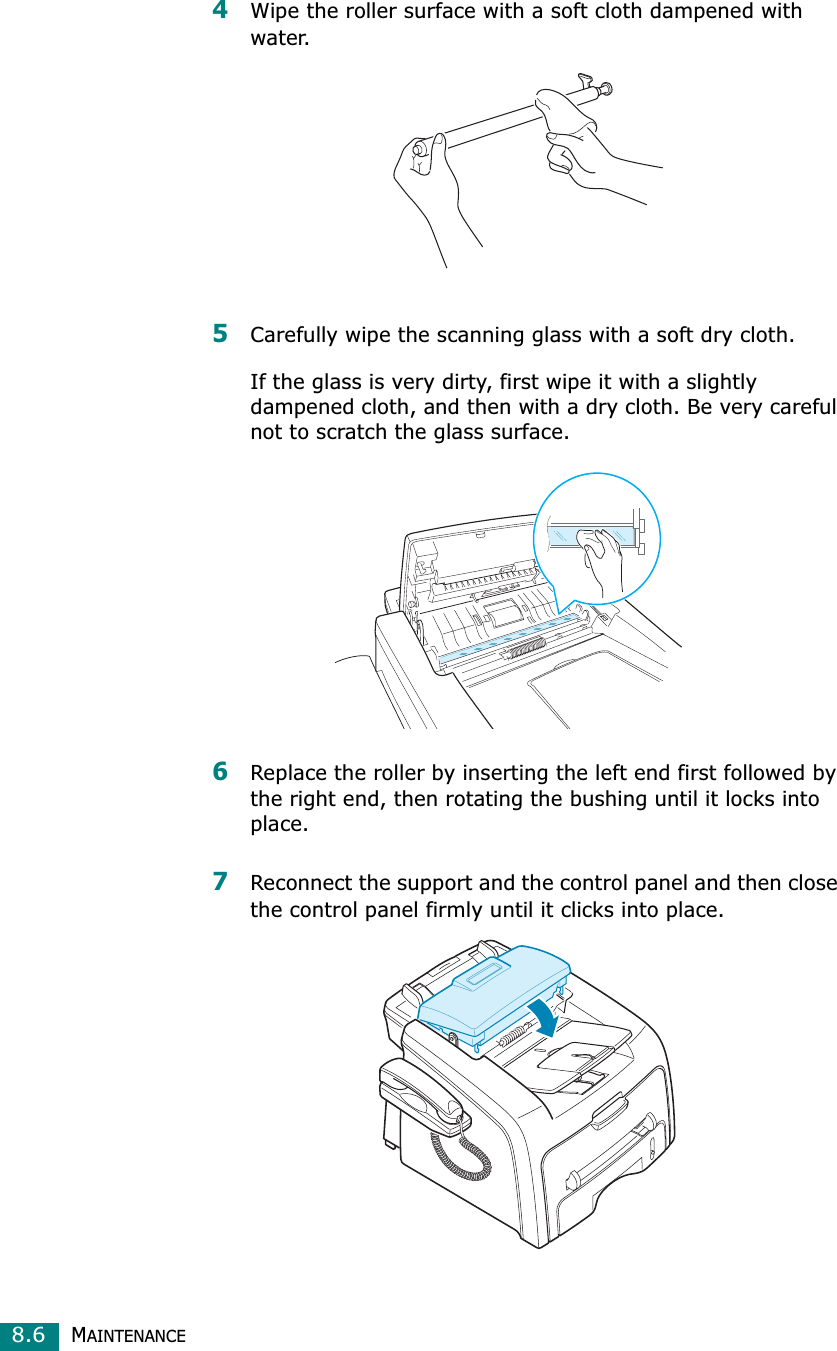 4 Wipe the roller surface with a soft cloth dampened with water.

5 Carefully wipe the scanning glass with a soft dry cloth.

If the glass is very dirty, first wipe it with a slightly dampened cloth, and then with a dry cloth. Be very careful not to scratch the glass surface.

6 Replace the roller by inserting the left end first followed by the right end, then rotating the bushing until it locks into place.

7 Reconnect the support and the control panel and then close the control panel firmly until it clicks into place.

8.6 MAINTENANCE