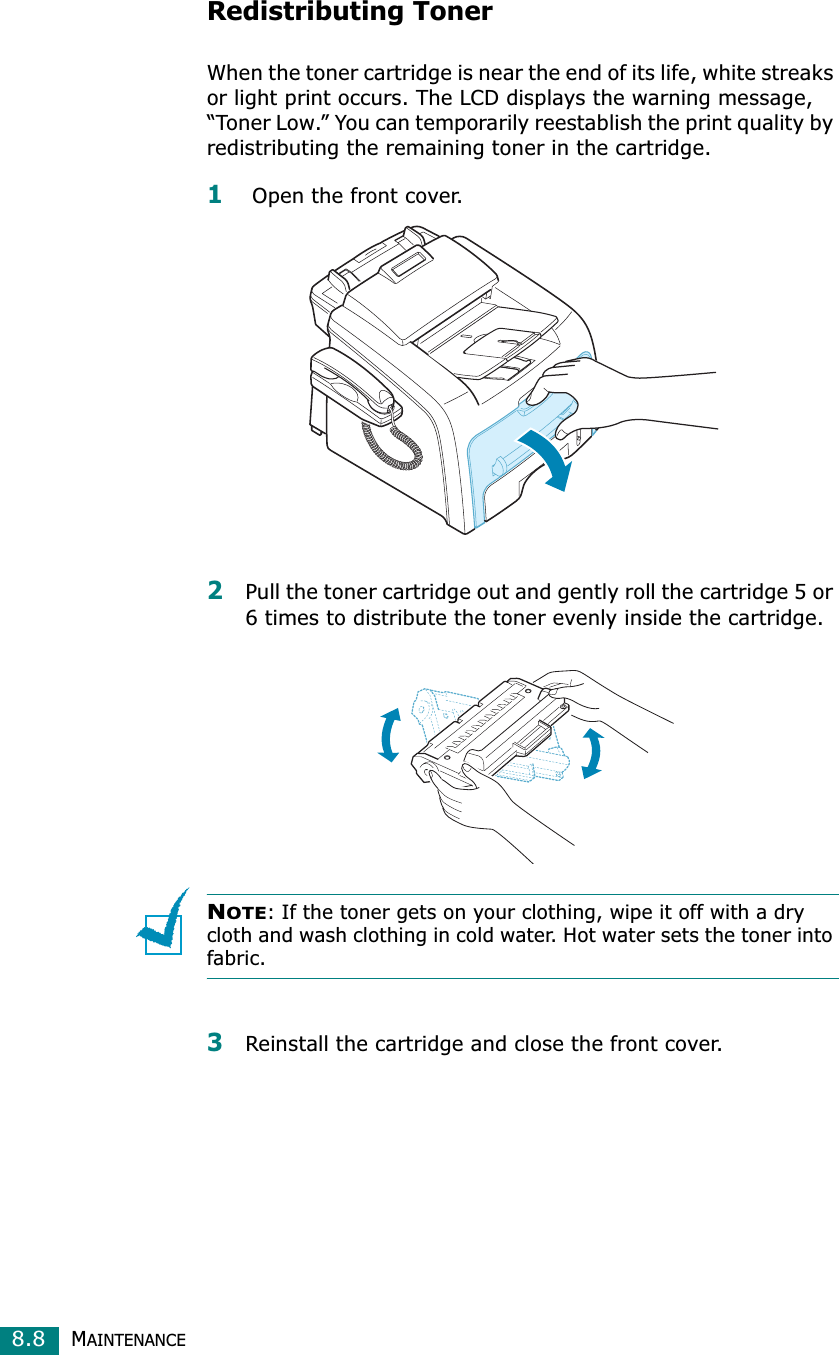 Redistributing Toner

When the toner cartridge is near the end of its life, white streaks or light print occurs. The LCD displays the warning message, “Toner Low.” You can temporarily reestablish the print quality by redistributing the remaining toner in the cartridge.

1 Open the front cover.

2 Pull the toner cartridge out and gently roll the cartridge 5 or 6 times to distribute the toner evenly inside the cartridge.

NOTE: If the toner gets on your clothing, wipe it off with a dry cloth and wash clothing in cold water. Hot water sets the toner into fabric.

3 Reinstall the cartridge and close the front cover.

8.8 MAINTENANCE