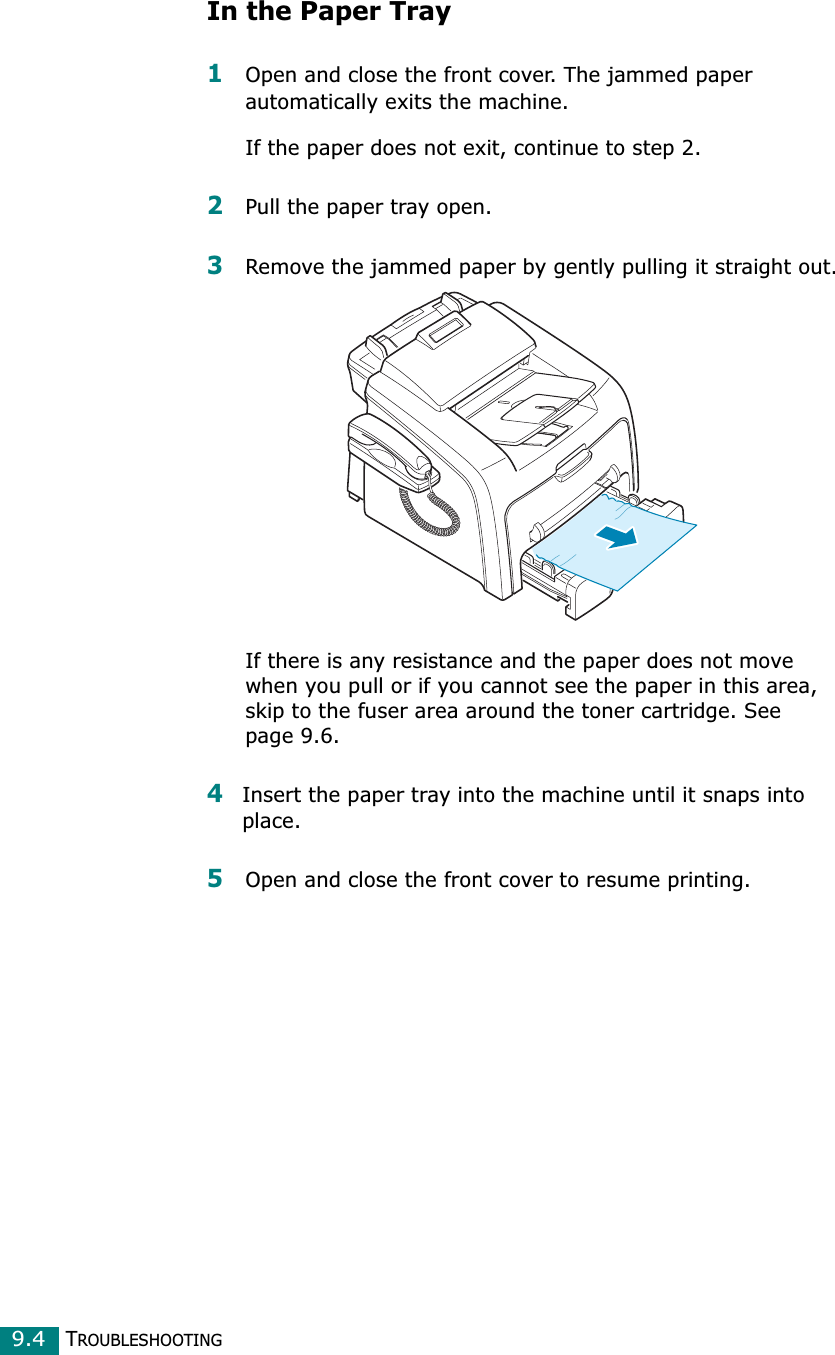 In the Paper Tray

1 Open and close the front cover. The jammed paper automatically exits the machine.

If the paper does not exit, continue to step 2.

2 Pull the paper tray open.

3 Remove the jammed paper by gently pulling it straight out.

If there is any resistance and the paper does not move when you pull or if you cannot see the paper in this area, skip to the fuser area around the toner cartridge. See page 9.6.

4 Insert the paper tray into the machine until it snaps into place.

5 Open and close the front cover to resume printing.

9.4 TROUBLESHOOTING