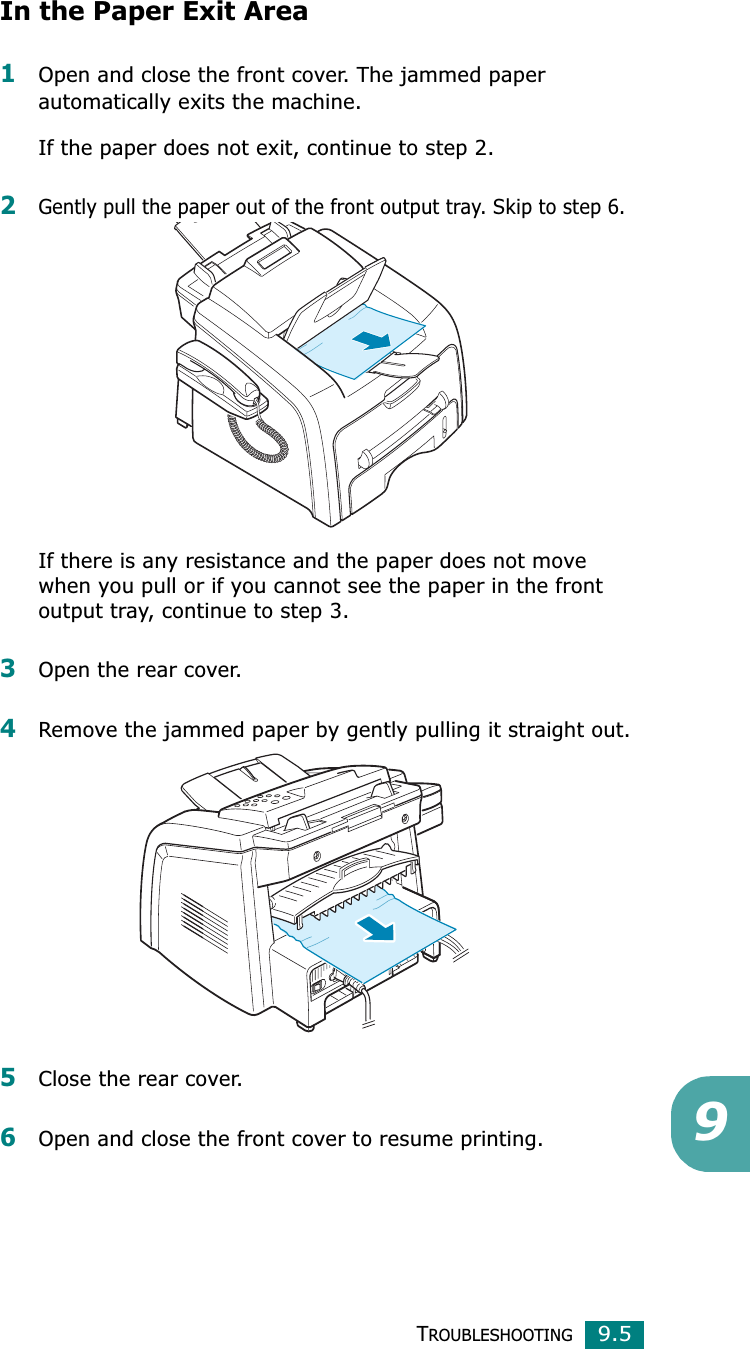 In the Paper Exit Area

1 Open and close the front cover. The jammed paper automatically exits the machine.

If the paper does not exit, continue to step 2.

2 Gently pull the paper out of the front output tray. Skip to step 6.

If there is any resistance and the paper does not move when you pull or if you cannot see the paper in the front output tray, continue to step 3.

3 Open the rear cover.

4 Remove the jammed paper by gently pulling it straight out.

5 Close the rear cover.

6 Open and close the front cover to resume printing.

9

TROUBLESHOOTING 9.5