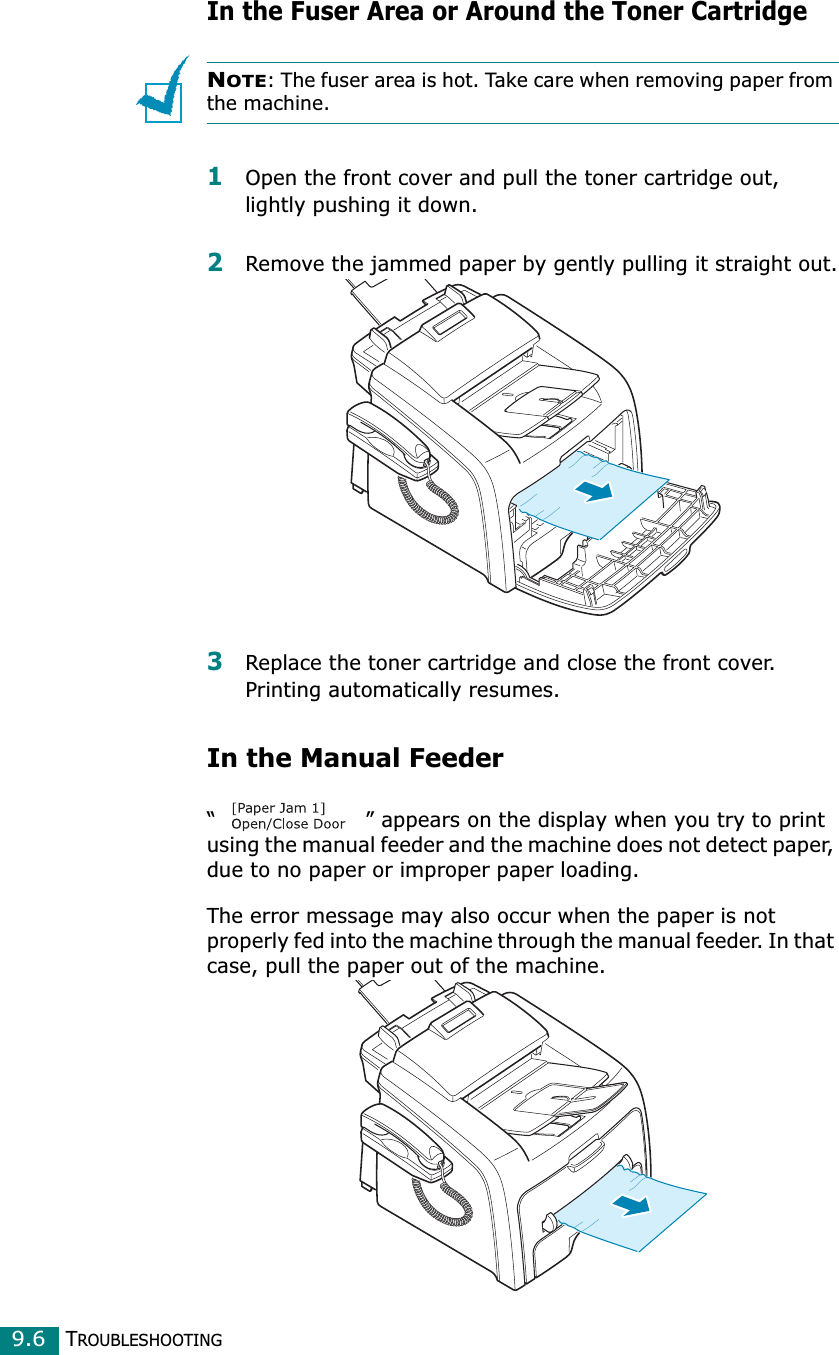 In the Fuser Area or Around the Toner Cartridge

NOTE: The fuser area is hot. Take care when removing paper from the machine.

1 Open the front cover and pull the toner cartridge out, lightly pushing it down.

2 Remove the jammed paper by gently pulling it straight out.

3 Replace the toner cartridge and close the front cover. Printing automatically resumes.

In the Manual Feeder

“ [Paper Jam 1] Open/Close Door ” appears on the display when you try to print using the manual feeder and the machine does not detect paper, due to no paper or improper paper loading.

The error message may also occur when the paper is not properly fed into the machine through the manual feeder. In that case, pull the paper out of the machine.

9.6 TROUBLESHOOTING