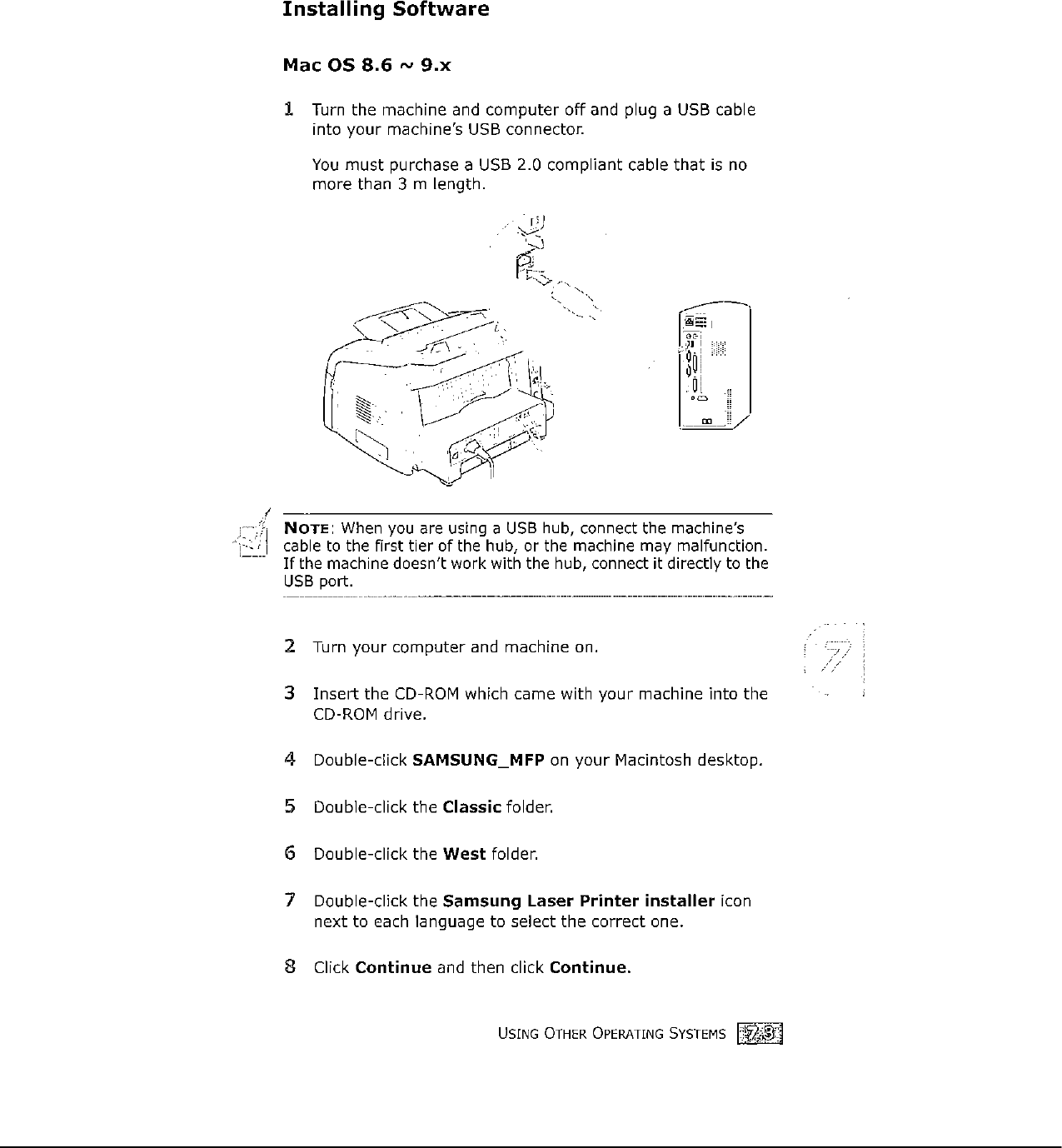 Installing Software

Mac OS 8.6 ~ 9.x

1 Turn the machine and computer off and plug a USB cable into your machine's USB connector.

You must purchase a USB 2.0 compliant cable that is no more than 3 m length.

NOTE: When you are using a USB hub, connect the machine's cable to the first tier of the hub, or the machine may malfunction. If the machine doesn't work with the hub, connect it directly to the USB port.

2 Turn your computer and machine on.

7

3 Insert the CD-ROM which came with your machine into the CD-ROM drive.

4 Double-click SAMSUNG_MFP on your Macintosh desktop.

5 Double-click the Classic folder.

6 Double-click the West folder.

7 Double-click the Samsung Laser Printer installer icon next to each language to select the correct one.

8 Click Continue and then click Continue.

USING OTHER OPERATING SYSTEMS 7.3